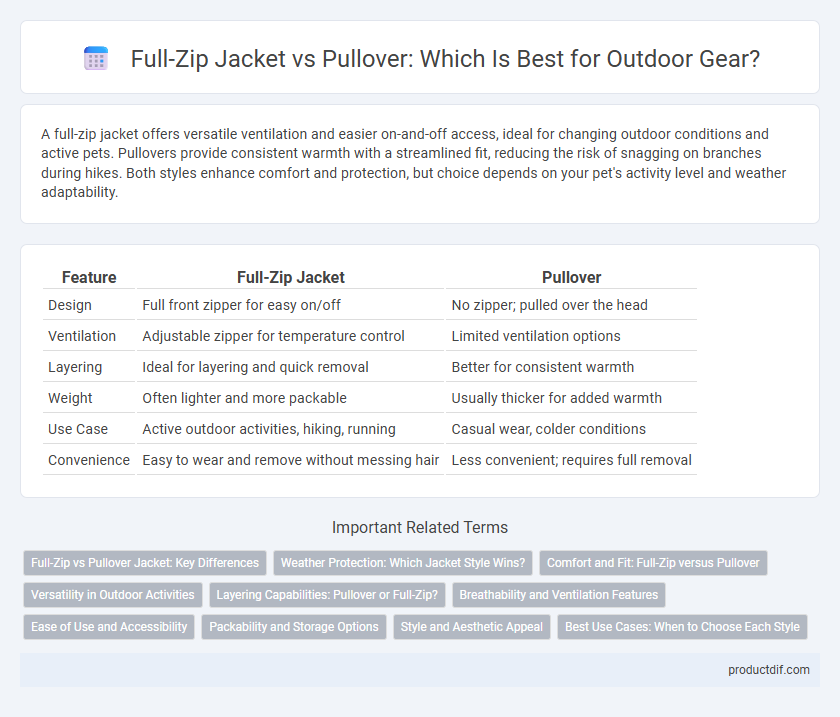 Full-Zip Jacket vs Pullover: Which Is Best for Outdoor Gear?

A full-zip jacket offers versatile ventilation and easier on-and-off access, ideal for changing outdoor conditions and active pets. Pullovers provide consistent warmth with a streamlined fit, reducing the risk of snagging on branches during hikes. Both styles enhance comfort and protection, but choice depends on your pet's activity level and weather adaptability.

| Feature | Full-Zip Jacket | Pullover |
|---|---|---|
| Design | Full front zipper for easy on/off | No zipper; pulled over the head |
| Ventilation | Adjustable zipper for temperature control | Limited ventilation options |
| Layering | Ideal for layering and quick removal | Better for consistent warmth |
| Weight | Often lighter and more packable | Usually thicker for added warmth |
| Use Case | Active outdoor activities, hiking, running | Casual wear, colder conditions |
| Convenience | Easy to wear and remove without messing hair | Less convenient; requires full removal |

Important Related Terms

Full-Zip vs Pullover Jacket: Key Differences
Weather Protection: Which Jacket Style Wins?
Comfort and Fit: Full-Zip versus Pullover
Versatility in Outdoor Activities
Layering Capabilities: Pullover or Full-Zip?
Breathability and Ventilation Features
Ease of Use and Accessibility
Packability and Storage Options
Style and Aesthetic Appeal
Best Use Cases: When to Choose Each Style

productdif.com