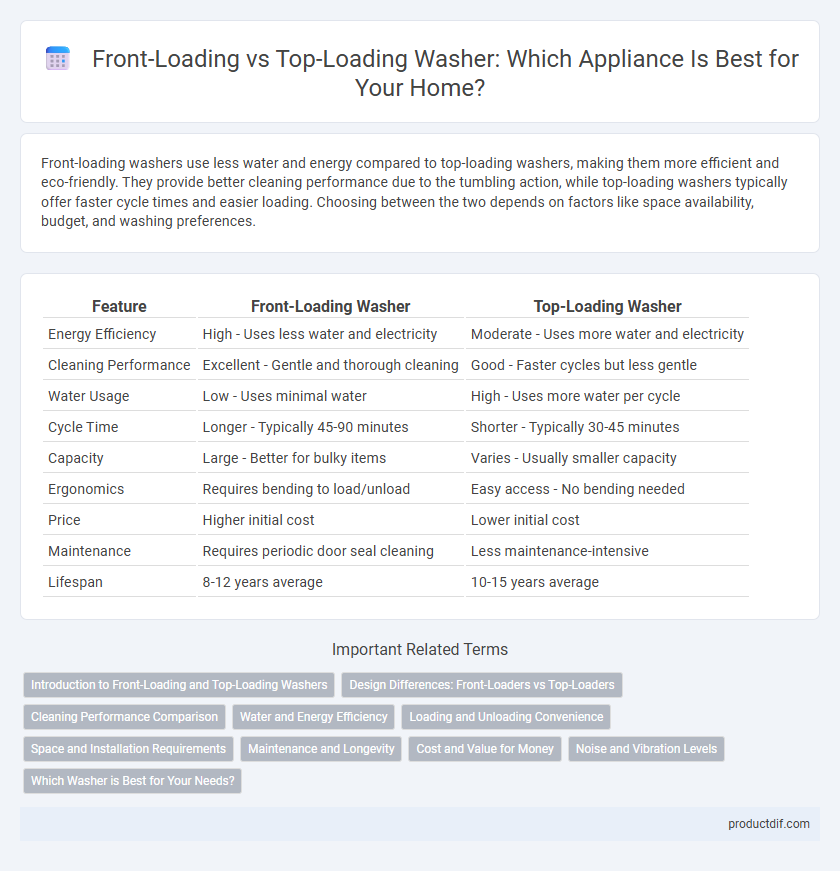 Front-Loading vs Top-Loading Washer: Which Appliance Is Best for Your Home?

Front-loading washers use less water and energy compared to top-loading washers, making them more efficient and eco-friendly. They provide better cleaning performance due to the tumbling action, while top-loading washers typically offer faster cycle times and easier loading. Choosing between the two depends on factors like space availability, budget, and washing preferences.

| Feature | Front-Loading Washer | Top-Loading Washer |
|---|---|---|
| Energy Efficiency | High - Uses less water and electricity | Moderate - Uses more water and electricity |
| Cleaning Performance | Excellent - Gentle and thorough cleaning | Good - Faster cycles but less gentle |
| Water Usage | Low - Uses minimal water | High - Uses more water per cycle |
| Cycle Time | Longer - Typically 45-90 minutes | Shorter - Typically 30-45 minutes |
| Capacity | Large - Better for bulky items | Varies - Usually smaller capacity |
| Ergonomics | Requires bending to load/unload | Easy access - No bending needed |
| Price | Higher initial cost | Lower initial cost |
| Maintenance | Requires periodic door seal cleaning | Less maintenance-intensive |
| Lifespan | 8-12 years average | 10-15 years average |

Important Related Terms

Introduction to Front-Loading and Top-Loading Washers
Design Differences: Front-Loaders vs Top-Loaders
Cleaning Performance Comparison
Water and Energy Efficiency
Loading and Unloading Convenience
Space and Installation Requirements
Maintenance and Longevity
Cost and Value for Money
Noise and Vibration Levels
Which Washer is Best for Your Needs?

productdif.com