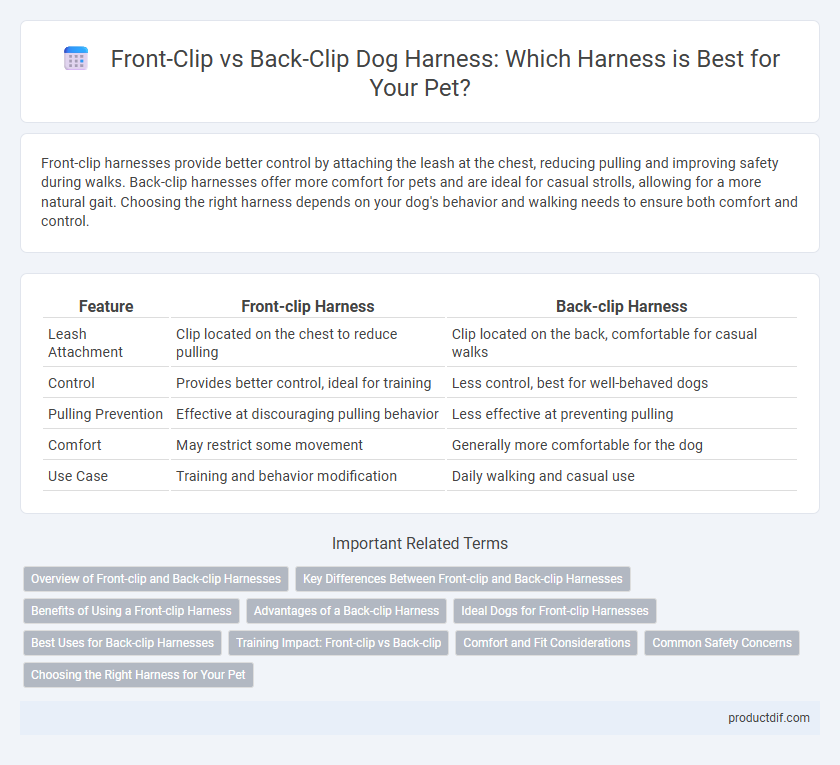 Front-Clip vs Back-Clip Dog Harness: Which Harness is Best for Your Pet?

Front-clip harnesses provide better control by attaching the leash at the chest, reducing pulling and improving safety during walks. Back-clip harnesses offer more comfort for pets and are ideal for casual strolls, allowing for a more natural gait. Choosing the right harness depends on your dog's behavior and walking needs to ensure both comfort and control.

| Feature | Front-clip Harness | Back-clip Harness |
|---|---|---|
| Leash Attachment | Clip located on the chest to reduce pulling | Clip located on the back, comfortable for casual walks |
| Control | Provides better control, ideal for training | Less control, best for well-behaved dogs |
| Pulling Prevention | Effective at discouraging pulling behavior | Less effective at preventing pulling |
| Comfort | May restrict some movement | Generally more comfortable for the dog |
| Use Case | Training and behavior modification | Daily walking and casual use |

Important Related Terms

Overview of Front-clip and Back-clip Harnesses
Key Differences Between Front-clip and Back-clip Harnesses
Benefits of Using a Front-clip Harness
Advantages of a Back-clip Harness
Ideal Dogs for Front-clip Harnesses
Best Uses for Back-clip Harnesses
Training Impact: Front-clip vs Back-clip
Comfort and Fit Considerations
Common Safety Concerns
Choosing the Right Harness for Your Pet

productdif.com