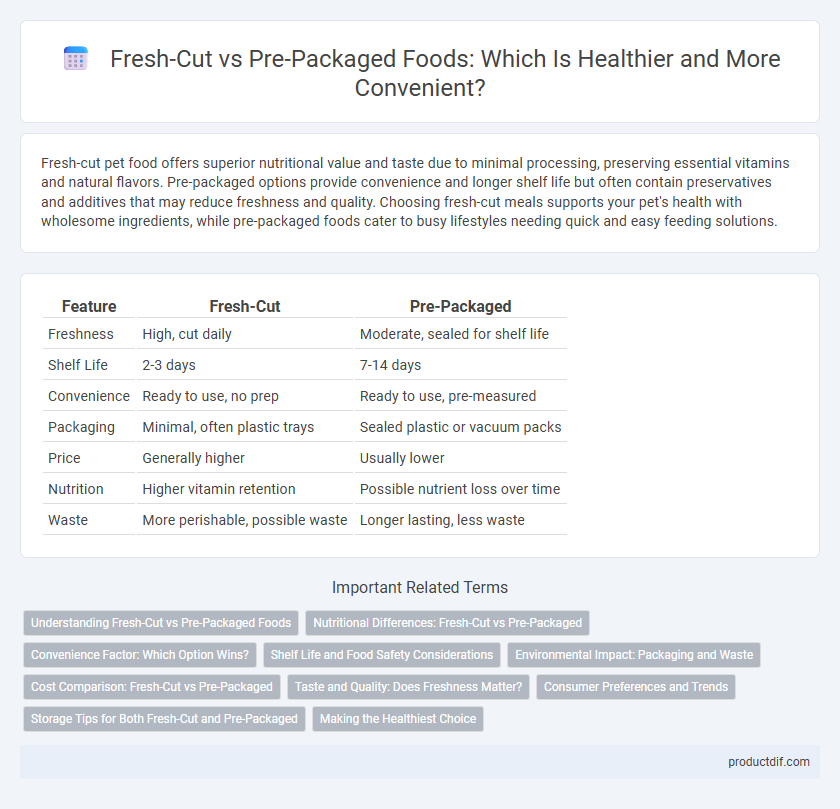 Fresh-Cut vs Pre-Packaged Foods: Which Is Healthier and More Convenient?

Fresh-cut pet food offers superior nutritional value and taste due to minimal processing, preserving essential vitamins and natural flavors. Pre-packaged options provide convenience and longer shelf life but often contain preservatives and additives that may reduce freshness and quality. Choosing fresh-cut meals supports your pet's health with wholesome ingredients, while pre-packaged foods cater to busy lifestyles needing quick and easy feeding solutions.

| Feature | Fresh-Cut | Pre-Packaged |
|---|---|---|
| Freshness | High, cut daily | Moderate, sealed for shelf life |
| Shelf Life | 2-3 days | 7-14 days |
| Convenience | Ready to use, no prep | Ready to use, pre-measured |
| Packaging | Minimal, often plastic trays | Sealed plastic or vacuum packs |
| Price | Generally higher | Usually lower |
| Nutrition | Higher vitamin retention | Possible nutrient loss over time |
| Waste | More perishable, possible waste | Longer lasting, less waste |

Important Related Terms

Understanding Fresh-Cut vs Pre-Packaged Foods
Nutritional Differences: Fresh-Cut vs Pre-Packaged
Convenience Factor: Which Option Wins?
Shelf Life and Food Safety Considerations
Environmental Impact: Packaging and Waste
Cost Comparison: Fresh-Cut vs Pre-Packaged
Taste and Quality: Does Freshness Matter?
Consumer Preferences and Trends
Storage Tips for Both Fresh-Cut and Pre-Packaged
Making the Healthiest Choice

productdif.com