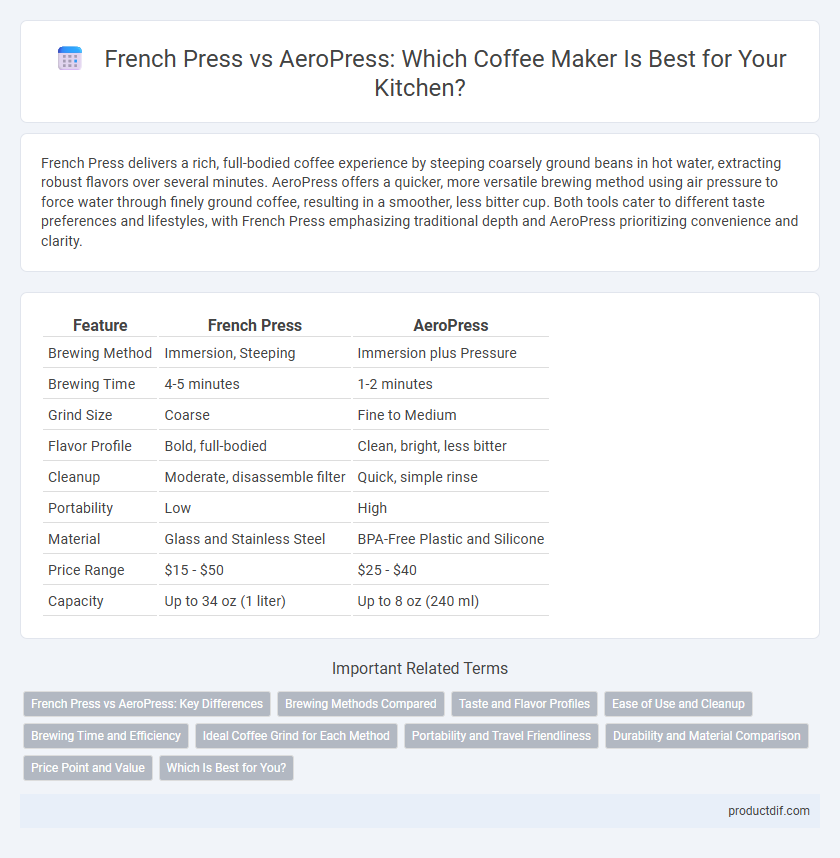 French Press vs AeroPress: Which Coffee Maker Is Best for Your Kitchen?

French Press delivers a rich, full-bodied coffee experience by steeping coarsely ground beans in hot water, extracting robust flavors over several minutes. AeroPress offers a quicker, more versatile brewing method using air pressure to force water through finely ground coffee, resulting in a smoother, less bitter cup. Both tools cater to different taste preferences and lifestyles, with French Press emphasizing traditional depth and AeroPress prioritizing convenience and clarity.

| Feature | French Press | AeroPress |
|---|---|---|
| Brewing Method | Immersion, Steeping | Immersion plus Pressure |
| Brewing Time | 4-5 minutes | 1-2 minutes |
| Grind Size | Coarse | Fine to Medium |
| Flavor Profile | Bold, full-bodied | Clean, bright, less bitter |
| Cleanup | Moderate, disassemble filter | Quick, simple rinse |
| Portability | Low | High |
| Material | Glass and Stainless Steel | BPA-Free Plastic and Silicone |
| Price Range | \$15 - \$50 | \$25 - \$40 |
| Capacity | Up to 34 oz (1 liter) | Up to 8 oz (240 ml) |

Important Related Terms

French Press vs AeroPress: Key Differences
Brewing Methods Compared
Taste and Flavor Profiles
Ease of Use and Cleanup
Brewing Time and Efficiency
Ideal Coffee Grind for Each Method
Portability and Travel Friendliness
Durability and Material Comparison
Price Point and Value
Which Is Best for You?

productdif.com