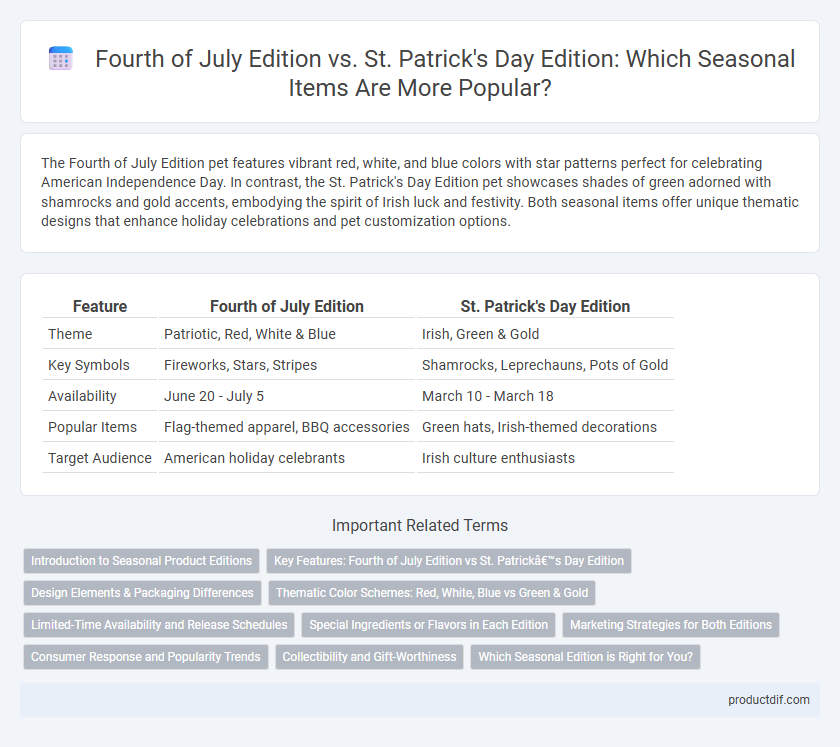 Fourth of July Edition vs. St. Patrick's Day Edition: Which Seasonal Items Are More Popular?

The Fourth of July Edition pet features vibrant red, white, and blue colors with star patterns perfect for celebrating American Independence Day. In contrast, the St. Patrick's Day Edition pet showcases shades of green adorned with shamrocks and gold accents, embodying the spirit of Irish luck and festivity. Both seasonal items offer unique thematic designs that enhance holiday celebrations and pet customization options.

| Feature | Fourth of July Edition | St. Patrick's Day Edition |
|---|---|---|
| Theme | Patriotic, Red, White & Blue | Irish, Green & Gold |
| Key Symbols | Fireworks, Stars, Stripes | Shamrocks, Leprechauns, Pots of Gold |
| Availability | June 20 - July 5 | March 10 - March 18 |
| Popular Items | Flag-themed apparel, BBQ accessories | Green hats, Irish-themed decorations |
| Target Audience | American holiday celebrants | Irish culture enthusiasts |

Important Related Terms

Introduction to Seasonal Product Editions

Key Features: Fourth of July Edition vs St. Patrickâ€™s Day Edition

Design Elements & Packaging Differences

Thematic Color Schemes: Red, White, Blue vs Green & Gold

Limited-Time Availability and Release Schedules

Special Ingredients or Flavors in Each Edition

Marketing Strategies for Both Editions

Consumer Response and Popularity Trends

Collectibility and Gift-Worthiness

Which Seasonal Edition is Right for You?

productdif.com