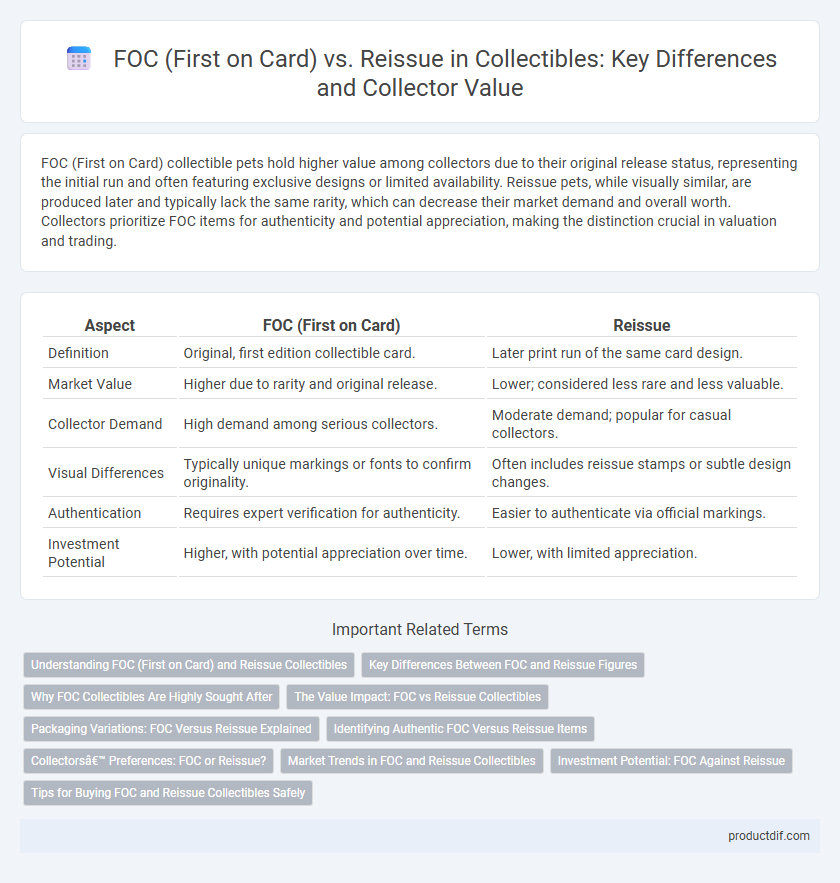 FOC (First on Card) vs. Reissue in Collectibles: Key Differences and Collector Value

FOC (First on Card) collectible pets hold higher value among collectors due to their original release status, representing the initial run and often featuring exclusive designs or limited availability. Reissue pets, while visually similar, are produced later and typically lack the same rarity, which can decrease their market demand and overall worth. Collectors prioritize FOC items for authenticity and potential appreciation, making the distinction crucial in valuation and trading.

| Aspect | FOC (First on Card) | Reissue |
|---|---|---|
| Definition | Original, first edition collectible card. | Later print run of the same card design. |
| Market Value | Higher due to rarity and original release. | Lower; considered less rare and less valuable. |
| Collector Demand | High demand among serious collectors. | Moderate demand; popular for casual collectors. |
| Visual Differences | Typically unique markings or fonts to confirm originality. | Often includes reissue stamps or subtle design changes. |
| Authentication | Requires expert verification for authenticity. | Easier to authenticate via official markings. |
| Investment Potential | Higher, with potential appreciation over time. | Lower, with limited appreciation. |

Important Related Terms

Understanding FOC (First on Card) and Reissue Collectibles
Key Differences Between FOC and Reissue Figures
Why FOC Collectibles Are Highly Sought After
The Value Impact: FOC vs Reissue Collectibles
Packaging Variations: FOC Versus Reissue Explained
Identifying Authentic FOC Versus Reissue Items
Collectorsâ€™ Preferences: FOC or Reissue?
Market Trends in FOC and Reissue Collectibles
Investment Potential: FOC Against Reissue
Tips for Buying FOC and Reissue Collectibles Safely

productdif.com