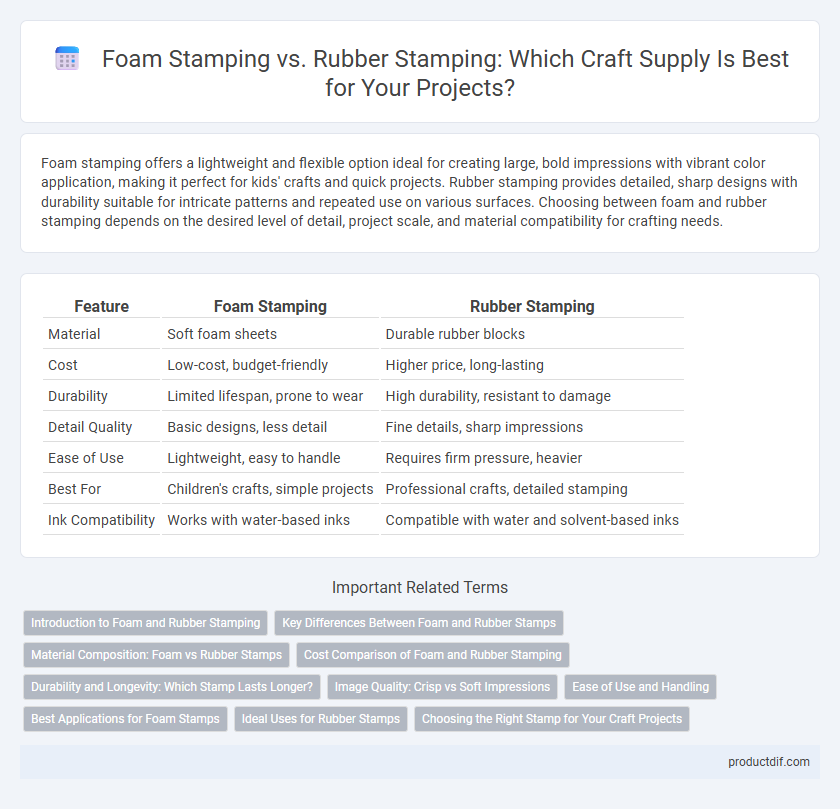 Foam Stamping vs. Rubber Stamping: Which Craft Supply Is Best for Your Projects?

Foam stamping offers a lightweight and flexible option ideal for creating large, bold impressions with vibrant color application, making it perfect for kids' crafts and quick projects. Rubber stamping provides detailed, sharp designs with durability suitable for intricate patterns and repeated use on various surfaces. Choosing between foam and rubber stamping depends on the desired level of detail, project scale, and material compatibility for crafting needs.

| Feature | Foam Stamping | Rubber Stamping |
|---|---|---|
| Material | Soft foam sheets | Durable rubber blocks |
| Cost | Low-cost, budget-friendly | Higher price, long-lasting |
| Durability | Limited lifespan, prone to wear | High durability, resistant to damage |
| Detail Quality | Basic designs, less detail | Fine details, sharp impressions |
| Ease of Use | Lightweight, easy to handle | Requires firm pressure, heavier |
| Best For | Children's crafts, simple projects | Professional crafts, detailed stamping |
| Ink Compatibility | Works with water-based inks | Compatible with water and solvent-based inks |

Important Related Terms

Introduction to Foam and Rubber Stamping
Key Differences Between Foam and Rubber Stamps
Material Composition: Foam vs Rubber Stamps
Cost Comparison of Foam and Rubber Stamping
Durability and Longevity: Which Stamp Lasts Longer?
Image Quality: Crisp vs Soft Impressions
Ease of Use and Handling
Best Applications for Foam Stamps
Ideal Uses for Rubber Stamps
Choosing the Right Stamp for Your Craft Projects

productdif.com