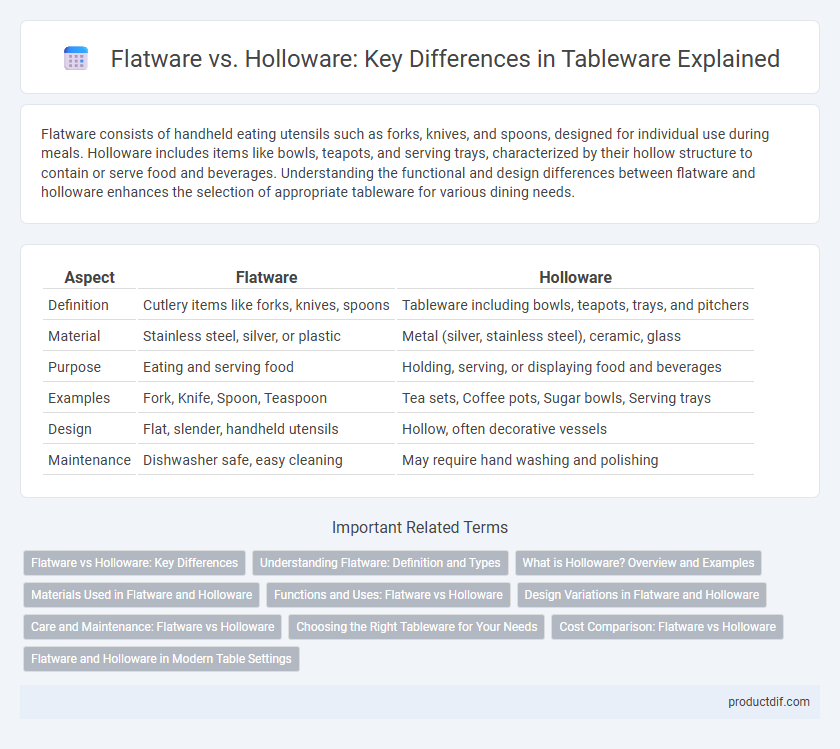 Flatware vs. Holloware: Key Differences in Tableware Explained

Flatware consists of handheld eating utensils such as forks, knives, and spoons, designed for individual use during meals. Holloware includes items like bowls, teapots, and serving trays, characterized by their hollow structure to contain or serve food and beverages. Understanding the functional and design differences between flatware and holloware enhances the selection of appropriate tableware for various dining needs.

| Aspect | Flatware | Holloware |
|---|---|---|
| Definition | Cutlery items like forks, knives, spoons | Tableware including bowls, teapots, trays, and pitchers |
| Material | Stainless steel, silver, or plastic | Metal (silver, stainless steel), ceramic, glass |
| Purpose | Eating and serving food | Holding, serving, or displaying food and beverages |
| Examples | Fork, Knife, Spoon, Teaspoon | Tea sets, Coffee pots, Sugar bowls, Serving trays |
| Design | Flat, slender, handheld utensils | Hollow, often decorative vessels |
| Maintenance | Dishwasher safe, easy cleaning | May require hand washing and polishing |

Important Related Terms

Flatware vs Holloware: Key Differences
Understanding Flatware: Definition and Types
What is Holloware? Overview and Examples
Materials Used in Flatware and Holloware
Functions and Uses: Flatware vs Holloware
Design Variations in Flatware and Holloware
Care and Maintenance: Flatware vs Holloware
Choosing the Right Tableware for Your Needs
Cost Comparison: Flatware vs Holloware
Flatware and Holloware in Modern Table Settings

productdif.com