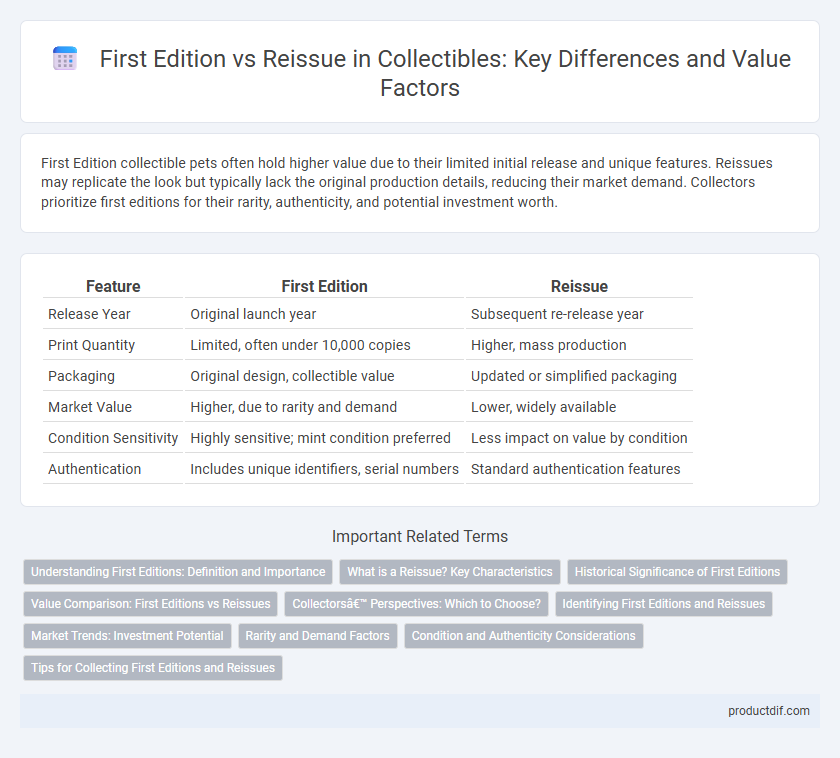 First Edition vs Reissue in Collectibles: Key Differences and Value Factors

First Edition collectible pets often hold higher value due to their limited initial release and unique features. Reissues may replicate the look but typically lack the original production details, reducing their market demand. Collectors prioritize first editions for their rarity, authenticity, and potential investment worth.

| Feature | First Edition | Reissue |
|---|---|---|
| Release Year | Original launch year | Subsequent re-release year |
| Print Quantity | Limited, often under 10,000 copies | Higher, mass production |
| Packaging | Original design, collectible value | Updated or simplified packaging |
| Market Value | Higher, due to rarity and demand | Lower, widely available |
| Condition Sensitivity | Highly sensitive; mint condition preferred | Less impact on value by condition |
| Authentication | Includes unique identifiers, serial numbers | Standard authentication features |

Important Related Terms

Understanding First Editions: Definition and Importance

What is a Reissue? Key Characteristics

Historical Significance of First Editions

Value Comparison: First Editions vs Reissues

Collectorsâ€™ Perspectives: Which to Choose?

Identifying First Editions and Reissues

Market Trends: Investment Potential

Rarity and Demand Factors

Condition and Authenticity Considerations

Tips for Collecting First Editions and Reissues

productdif.com