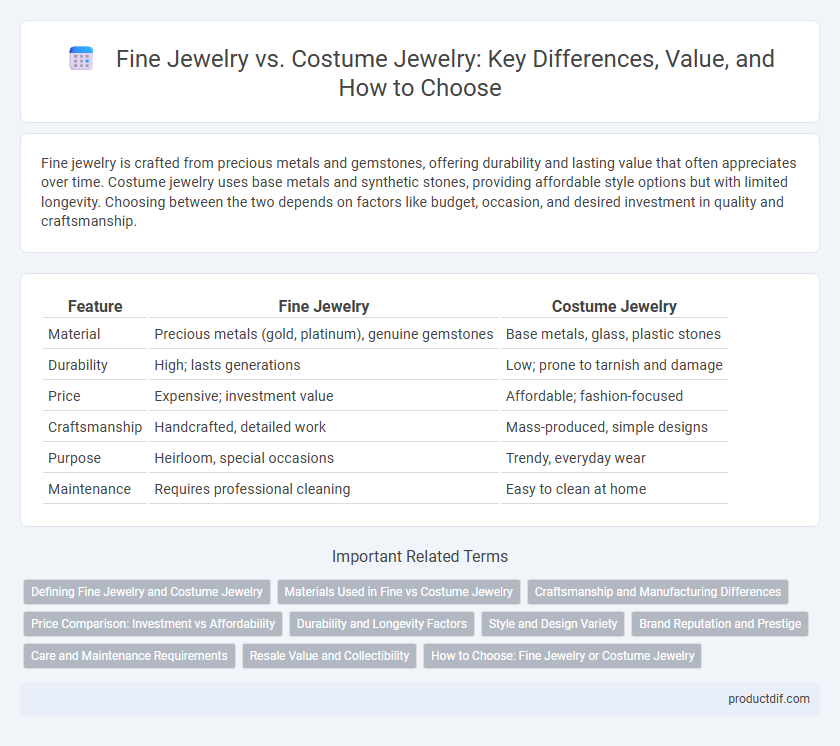 Fine Jewelry vs. Costume Jewelry: Key Differences, Value, and How to Choose

Fine jewelry is crafted from precious metals and gemstones, offering durability and lasting value that often appreciates over time. Costume jewelry uses base metals and synthetic stones, providing affordable style options but with limited longevity. Choosing between the two depends on factors like budget, occasion, and desired investment in quality and craftsmanship.

| Feature | Fine Jewelry | Costume Jewelry |
|---|---|---|
| Material | Precious metals (gold, platinum), genuine gemstones | Base metals, glass, plastic stones |
| Durability | High; lasts generations | Low; prone to tarnish and damage |
| Price | Expensive; investment value | Affordable; fashion-focused |
| Craftsmanship | Handcrafted, detailed work | Mass-produced, simple designs |
| Purpose | Heirloom, special occasions | Trendy, everyday wear |
| Maintenance | Requires professional cleaning | Easy to clean at home |

Important Related Terms

Defining Fine Jewelry and Costume Jewelry
Materials Used in Fine vs Costume Jewelry
Craftsmanship and Manufacturing Differences
Price Comparison: Investment vs Affordability
Durability and Longevity Factors
Style and Design Variety
Brand Reputation and Prestige
Care and Maintenance Requirements
Resale Value and Collectibility
How to Choose: Fine Jewelry or Costume Jewelry

productdif.com