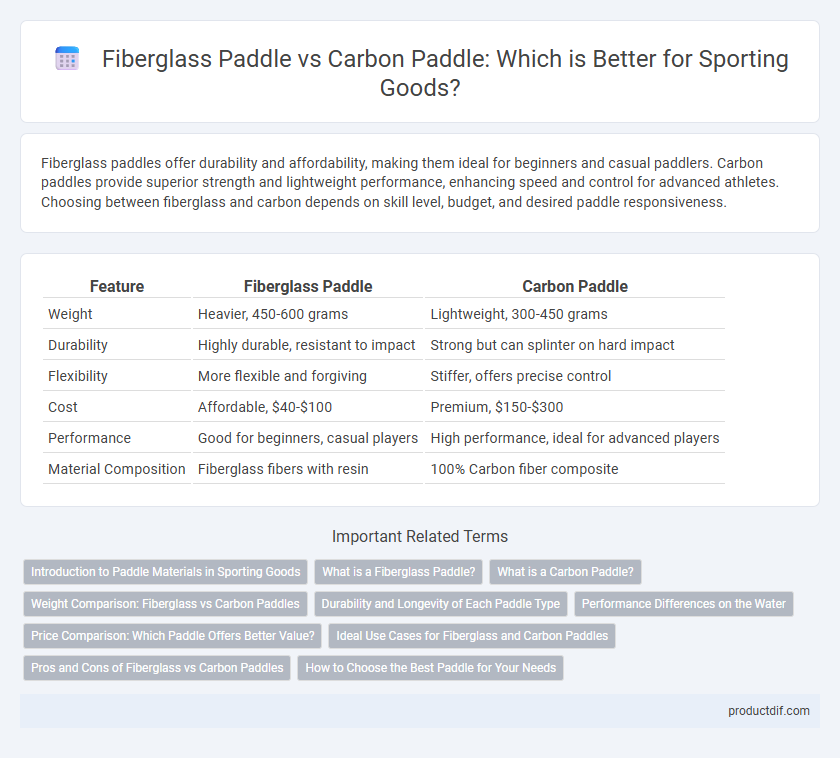 Fiberglass Paddle vs Carbon Paddle: Which is Better for Sporting Goods?

Fiberglass paddles offer durability and affordability, making them ideal for beginners and casual paddlers. Carbon paddles provide superior strength and lightweight performance, enhancing speed and control for advanced athletes. Choosing between fiberglass and carbon depends on skill level, budget, and desired paddle responsiveness.

| Feature | Fiberglass Paddle | Carbon Paddle |
|---|---|---|
| Weight | Heavier, 450-600 grams | Lightweight, 300-450 grams |
| Durability | Highly durable, resistant to impact | Strong but can splinter on hard impact |
| Flexibility | More flexible and forgiving | Stiffer, offers precise control |
| Cost | Affordable, \$40-\$100 | Premium, \$150-\$300 |
| Performance | Good for beginners, casual players | High performance, ideal for advanced players |
| Material Composition | Fiberglass fibers with resin | 100% Carbon fiber composite |

Important Related Terms

Introduction to Paddle Materials in Sporting Goods
What is a Fiberglass Paddle?
What is a Carbon Paddle?
Weight Comparison: Fiberglass vs Carbon Paddles
Durability and Longevity of Each Paddle Type
Performance Differences on the Water
Price Comparison: Which Paddle Offers Better Value?
Ideal Use Cases for Fiberglass and Carbon Paddles
Pros and Cons of Fiberglass vs Carbon Paddles
How to Choose the Best Paddle for Your Needs

productdif.com