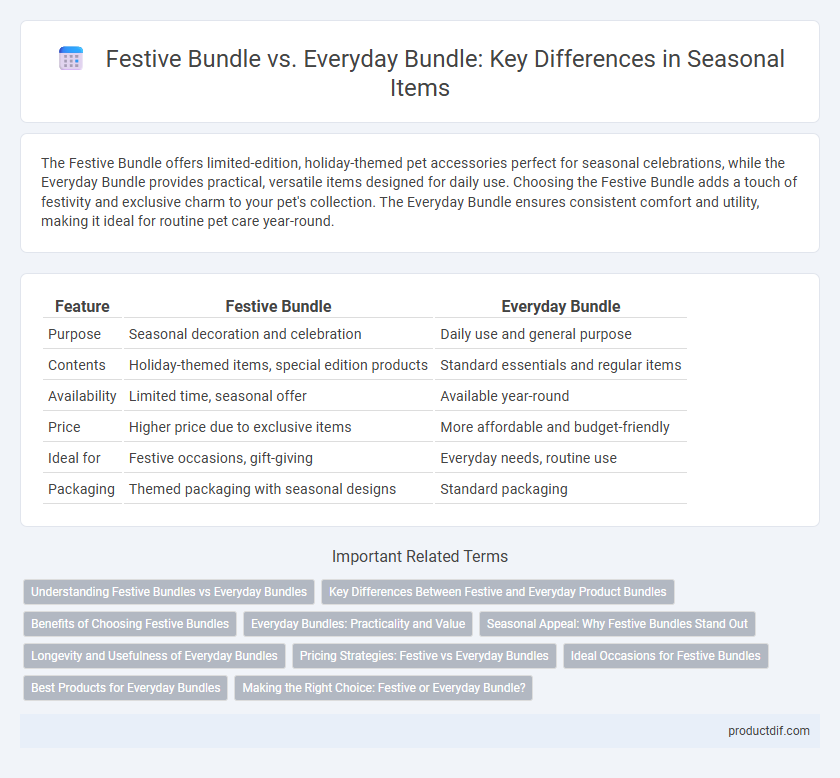 Festive Bundle vs. Everyday Bundle: Key Differences in Seasonal Items

The Festive Bundle offers limited-edition, holiday-themed pet accessories perfect for seasonal celebrations, while the Everyday Bundle provides practical, versatile items designed for daily use. Choosing the Festive Bundle adds a touch of festivity and exclusive charm to your pet's collection. The Everyday Bundle ensures consistent comfort and utility, making it ideal for routine pet care year-round.

| Feature | Festive Bundle | Everyday Bundle |
|---|---|---|
| Purpose | Seasonal decoration and celebration | Daily use and general purpose |
| Contents | Holiday-themed items, special edition products | Standard essentials and regular items |
| Availability | Limited time, seasonal offer | Available year-round |
| Price | Higher price due to exclusive items | More affordable and budget-friendly |
| Ideal for | Festive occasions, gift-giving | Everyday needs, routine use |
| Packaging | Themed packaging with seasonal designs | Standard packaging |

Important Related Terms

Understanding Festive Bundles vs Everyday Bundles
Key Differences Between Festive and Everyday Product Bundles
Benefits of Choosing Festive Bundles
Everyday Bundles: Practicality and Value
Seasonal Appeal: Why Festive Bundles Stand Out
Longevity and Usefulness of Everyday Bundles
Pricing Strategies: Festive vs Everyday Bundles
Ideal Occasions for Festive Bundles
Best Products for Everyday Bundles
Making the Right Choice: Festive or Everyday Bundle?

productdif.com