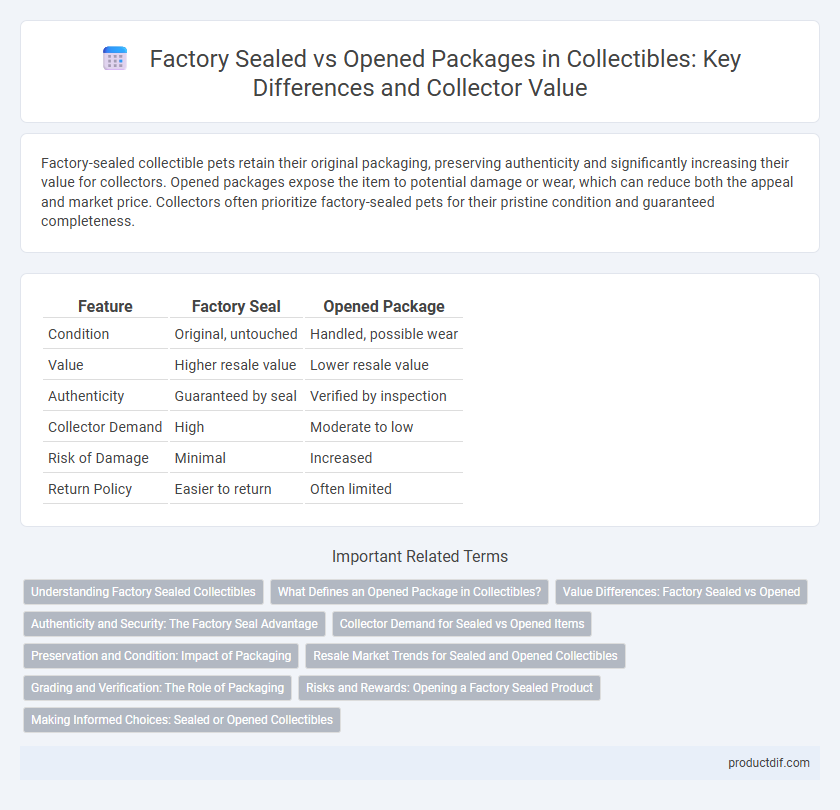 Factory Sealed vs Opened Packages in Collectibles: Key Differences and Collector Value

Factory-sealed collectible pets retain their original packaging, preserving authenticity and significantly increasing their value for collectors. Opened packages expose the item to potential damage or wear, which can reduce both the appeal and market price. Collectors often prioritize factory-sealed pets for their pristine condition and guaranteed completeness.

| Feature | Factory Seal | Opened Package |
|---|---|---|
| Condition | Original, untouched | Handled, possible wear |
| Value | Higher resale value | Lower resale value |
| Authenticity | Guaranteed by seal | Verified by inspection |
| Collector Demand | High | Moderate to low |
| Risk of Damage | Minimal | Increased |
| Return Policy | Easier to return | Often limited |

Important Related Terms

Understanding Factory Sealed Collectibles
What Defines an Opened Package in Collectibles?
Value Differences: Factory Sealed vs Opened
Authenticity and Security: The Factory Seal Advantage
Collector Demand for Sealed vs Opened Items
Preservation and Condition: Impact of Packaging
Resale Market Trends for Sealed and Opened Collectibles
Grading and Verification: The Role of Packaging
Risks and Rewards: Opening a Factory Sealed Product
Making Informed Choices: Sealed or Opened Collectibles

productdif.com