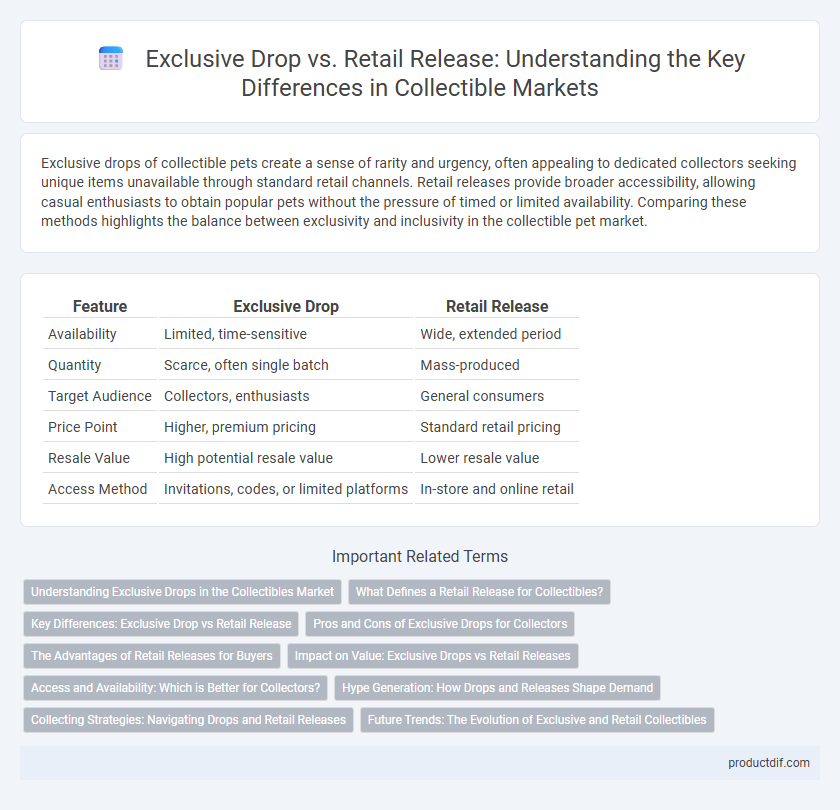 Exclusive Drop vs. Retail Release: Understanding the Key Differences in Collectible Markets

Exclusive drops of collectible pets create a sense of rarity and urgency, often appealing to dedicated collectors seeking unique items unavailable through standard retail channels. Retail releases provide broader accessibility, allowing casual enthusiasts to obtain popular pets without the pressure of timed or limited availability. Comparing these methods highlights the balance between exclusivity and inclusivity in the collectible pet market.

| Feature | Exclusive Drop | Retail Release |
|---|---|---|
| Availability | Limited, time-sensitive | Wide, extended period |
| Quantity | Scarce, often single batch | Mass-produced |
| Target Audience | Collectors, enthusiasts | General consumers |
| Price Point | Higher, premium pricing | Standard retail pricing |
| Resale Value | High potential resale value | Lower resale value |
| Access Method | Invitations, codes, or limited platforms | In-store and online retail |

Important Related Terms

Understanding Exclusive Drops in the Collectibles Market
What Defines a Retail Release for Collectibles?
Key Differences: Exclusive Drop vs Retail Release
Pros and Cons of Exclusive Drops for Collectors
The Advantages of Retail Releases for Buyers
Impact on Value: Exclusive Drops vs Retail Releases
Access and Availability: Which is Better for Collectors?
Hype Generation: How Drops and Releases Shape Demand
Collecting Strategies: Navigating Drops and Retail Releases
Future Trends: The Evolution of Exclusive and Retail Collectibles

productdif.com