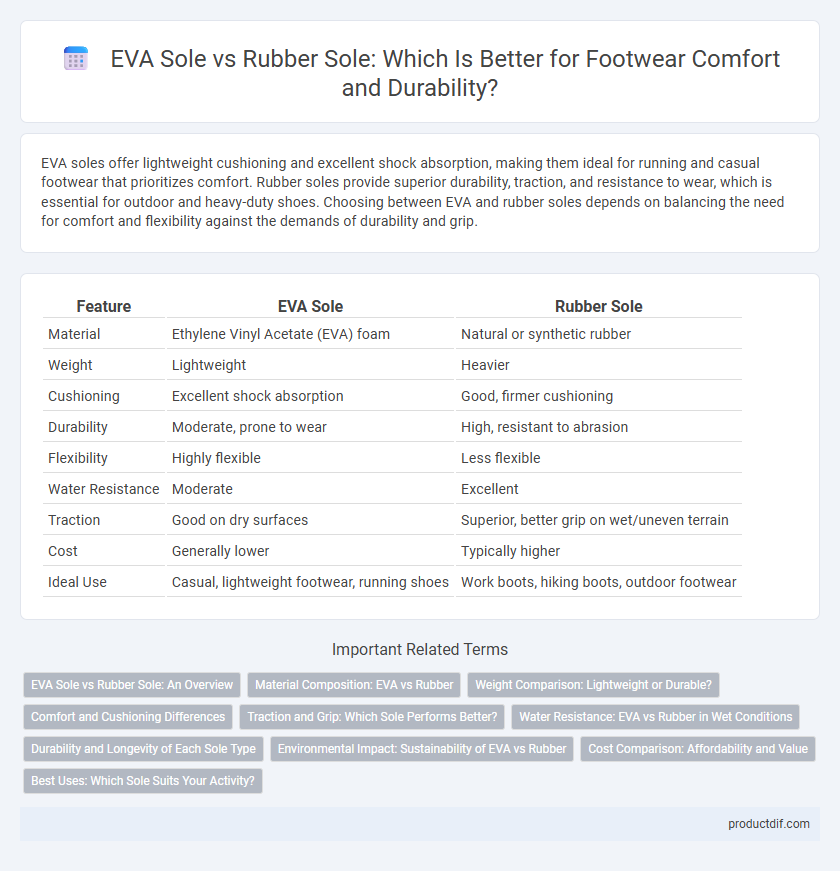 EVA Sole vs Rubber Sole: Which Is Better for Footwear Comfort and Durability?

EVA soles offer lightweight cushioning and excellent shock absorption, making them ideal for running and casual footwear that prioritizes comfort. Rubber soles provide superior durability, traction, and resistance to wear, which is essential for outdoor and heavy-duty shoes. Choosing between EVA and rubber soles depends on balancing the need for comfort and flexibility against the demands of durability and grip.

| Feature | EVA Sole | Rubber Sole |
|---|---|---|
| Material | Ethylene Vinyl Acetate (EVA) foam | Natural or synthetic rubber |
| Weight | Lightweight | Heavier |
| Cushioning | Excellent shock absorption | Good, firmer cushioning |
| Durability | Moderate, prone to wear | High, resistant to abrasion |
| Flexibility | Highly flexible | Less flexible |
| Water Resistance | Moderate | Excellent |
| Traction | Good on dry surfaces | Superior, better grip on wet/uneven terrain |
| Cost | Generally lower | Typically higher |
| Ideal Use | Casual, lightweight footwear, running shoes | Work boots, hiking boots, outdoor footwear |

Important Related Terms

EVA Sole vs Rubber Sole: An Overview
Material Composition: EVA vs Rubber
Weight Comparison: Lightweight or Durable?
Comfort and Cushioning Differences
Traction and Grip: Which Sole Performs Better?
Water Resistance: EVA vs Rubber in Wet Conditions
Durability and Longevity of Each Sole Type
Environmental Impact: Sustainability of EVA vs Rubber
Cost Comparison: Affordability and Value
Best Uses: Which Sole Suits Your Activity?

productdif.com