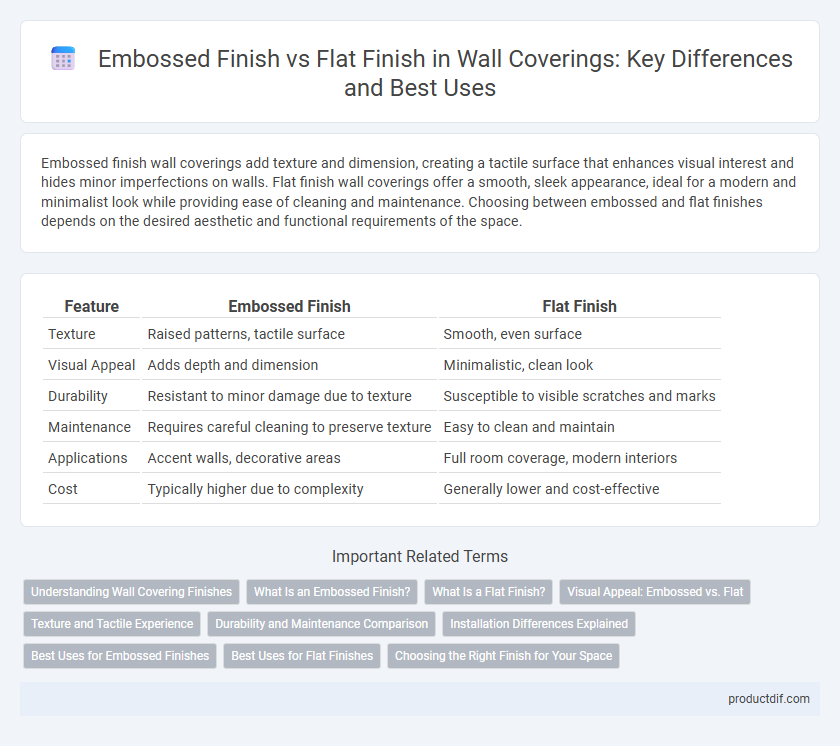 Embossed Finish vs Flat Finish in Wall Coverings: Key Differences and Best Uses

Embossed finish wall coverings add texture and dimension, creating a tactile surface that enhances visual interest and hides minor imperfections on walls. Flat finish wall coverings offer a smooth, sleek appearance, ideal for a modern and minimalist look while providing ease of cleaning and maintenance. Choosing between embossed and flat finishes depends on the desired aesthetic and functional requirements of the space.

| Feature | Embossed Finish | Flat Finish |
|---|---|---|
| Texture | Raised patterns, tactile surface | Smooth, even surface |
| Visual Appeal | Adds depth and dimension | Minimalistic, clean look |
| Durability | Resistant to minor damage due to texture | Susceptible to visible scratches and marks |
| Maintenance | Requires careful cleaning to preserve texture | Easy to clean and maintain |
| Applications | Accent walls, decorative areas | Full room coverage, modern interiors |
| Cost | Typically higher due to complexity | Generally lower and cost-effective |

Important Related Terms

Understanding Wall Covering Finishes
What Is an Embossed Finish?
What Is a Flat Finish?
Visual Appeal: Embossed vs. Flat
Texture and Tactile Experience
Durability and Maintenance Comparison
Installation Differences Explained
Best Uses for Embossed Finishes
Best Uses for Flat Finishes
Choosing the Right Finish for Your Space

productdif.com