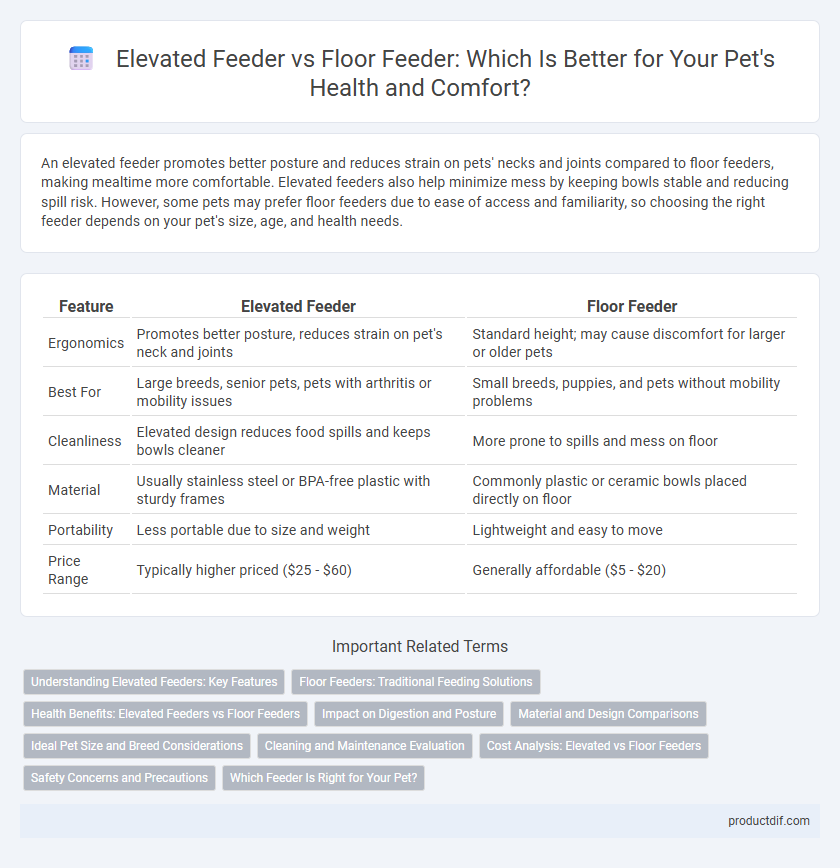 Elevated Feeder vs Floor Feeder: Which Is Better for Your Pet's Health and Comfort?

An elevated feeder promotes better posture and reduces strain on pets' necks and joints compared to floor feeders, making mealtime more comfortable. Elevated feeders also help minimize mess by keeping bowls stable and reducing spill risk. However, some pets may prefer floor feeders due to ease of access and familiarity, so choosing the right feeder depends on your pet's size, age, and health needs.

| Feature | Elevated Feeder | Floor Feeder |
|---|---|---|
| Ergonomics | Promotes better posture, reduces strain on pet's neck and joints | Standard height; may cause discomfort for larger or older pets |
| Best For | Large breeds, senior pets, pets with arthritis or mobility issues | Small breeds, puppies, and pets without mobility problems |
| Cleanliness | Elevated design reduces food spills and keeps bowls cleaner | More prone to spills and mess on floor |
| Material | Usually stainless steel or BPA-free plastic with sturdy frames | Commonly plastic or ceramic bowls placed directly on floor |
| Portability | Less portable due to size and weight | Lightweight and easy to move |
| Price Range | Typically higher priced (\$25 - \$60) | Generally affordable (\$5 - \$20) |

Important Related Terms

Understanding Elevated Feeders: Key Features
Floor Feeders: Traditional Feeding Solutions
Health Benefits: Elevated Feeders vs Floor Feeders
Impact on Digestion and Posture
Material and Design Comparisons
Ideal Pet Size and Breed Considerations
Cleaning and Maintenance Evaluation
Cost Analysis: Elevated vs Floor Feeders
Safety Concerns and Precautions
Which Feeder Is Right for Your Pet?

productdif.com