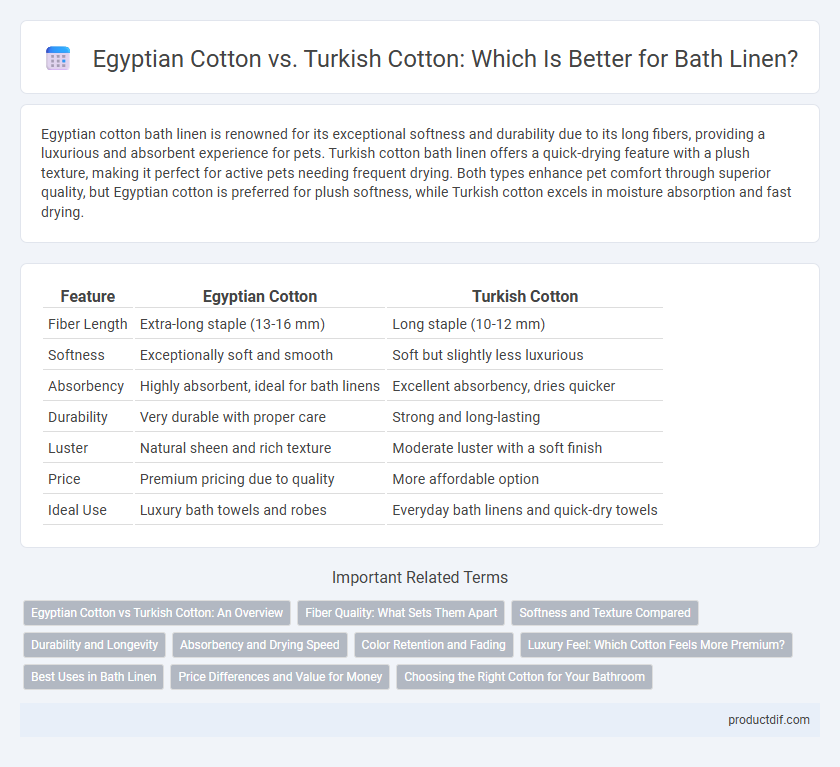 Egyptian Cotton vs. Turkish Cotton: Which Is Better for Bath Linen?

Egyptian cotton bath linen is renowned for its exceptional softness and durability due to its long fibers, providing a luxurious and absorbent experience for pets. Turkish cotton bath linen offers a quick-drying feature with a plush texture, making it perfect for active pets needing frequent drying. Both types enhance pet comfort through superior quality, but Egyptian cotton is preferred for plush softness, while Turkish cotton excels in moisture absorption and fast drying.

| Feature | Egyptian Cotton | Turkish Cotton |
|---|---|---|
| Fiber Length | Extra-long staple (13-16 mm) | Long staple (10-12 mm) |
| Softness | Exceptionally soft and smooth | Soft but slightly less luxurious |
| Absorbency | Highly absorbent, ideal for bath linens | Excellent absorbency, dries quicker |
| Durability | Very durable with proper care | Strong and long-lasting |
| Luster | Natural sheen and rich texture | Moderate luster with a soft finish |
| Price | Premium pricing due to quality | More affordable option |
| Ideal Use | Luxury bath towels and robes | Everyday bath linens and quick-dry towels |

Important Related Terms

Egyptian Cotton vs Turkish Cotton: An Overview
Fiber Quality: What Sets Them Apart
Softness and Texture Compared
Durability and Longevity
Absorbency and Drying Speed
Color Retention and Fading
Luxury Feel: Which Cotton Feels More Premium?
Best Uses in Bath Linen
Price Differences and Value for Money
Choosing the Right Cotton for Your Bathroom

productdif.com