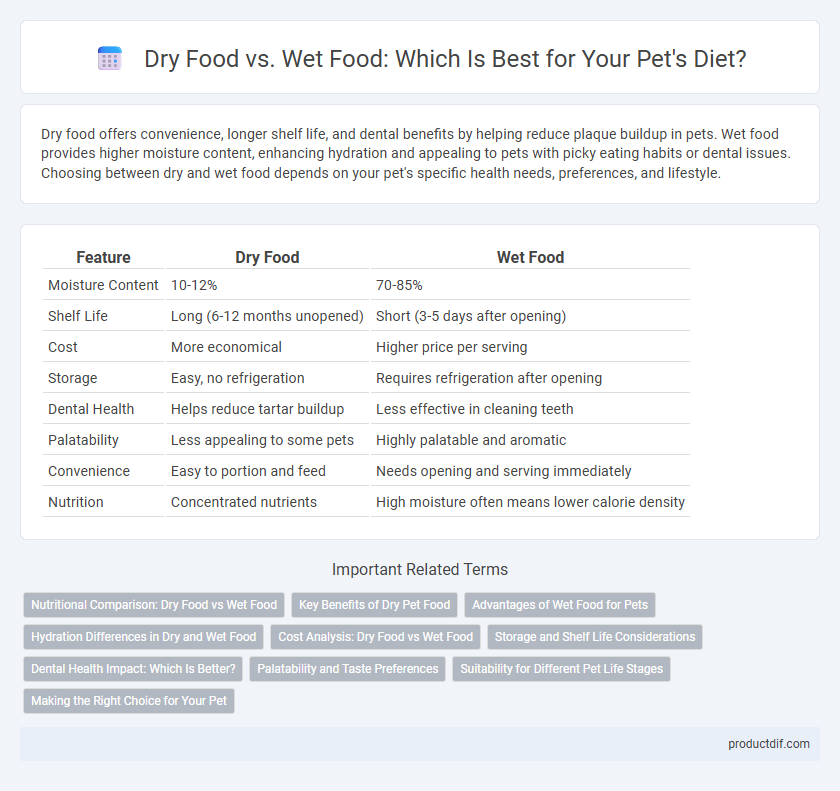 Dry Food vs. Wet Food: Which Is Best for Your Pet's Diet?

Dry food offers convenience, longer shelf life, and dental benefits by helping reduce plaque buildup in pets. Wet food provides higher moisture content, enhancing hydration and appealing to pets with picky eating habits or dental issues. Choosing between dry and wet food depends on your pet's specific health needs, preferences, and lifestyle.

| Feature | Dry Food | Wet Food |
|---|---|---|
| Moisture Content | 10-12% | 70-85% |
| Shelf Life | Long (6-12 months unopened) | Short (3-5 days after opening) |
| Cost | More economical | Higher price per serving |
| Storage | Easy, no refrigeration | Requires refrigeration after opening |
| Dental Health | Helps reduce tartar buildup | Less effective in cleaning teeth |
| Palatability | Less appealing to some pets | Highly palatable and aromatic |
| Convenience | Easy to portion and feed | Needs opening and serving immediately |
| Nutrition | Concentrated nutrients | High moisture often means lower calorie density |

Important Related Terms

Nutritional Comparison: Dry Food vs Wet Food
Key Benefits of Dry Pet Food
Advantages of Wet Food for Pets
Hydration Differences in Dry and Wet Food
Cost Analysis: Dry Food vs Wet Food
Storage and Shelf Life Considerations
Dental Health Impact: Which Is Better?
Palatability and Taste Preferences
Suitability for Different Pet Life Stages
Making the Right Choice for Your Pet

productdif.com