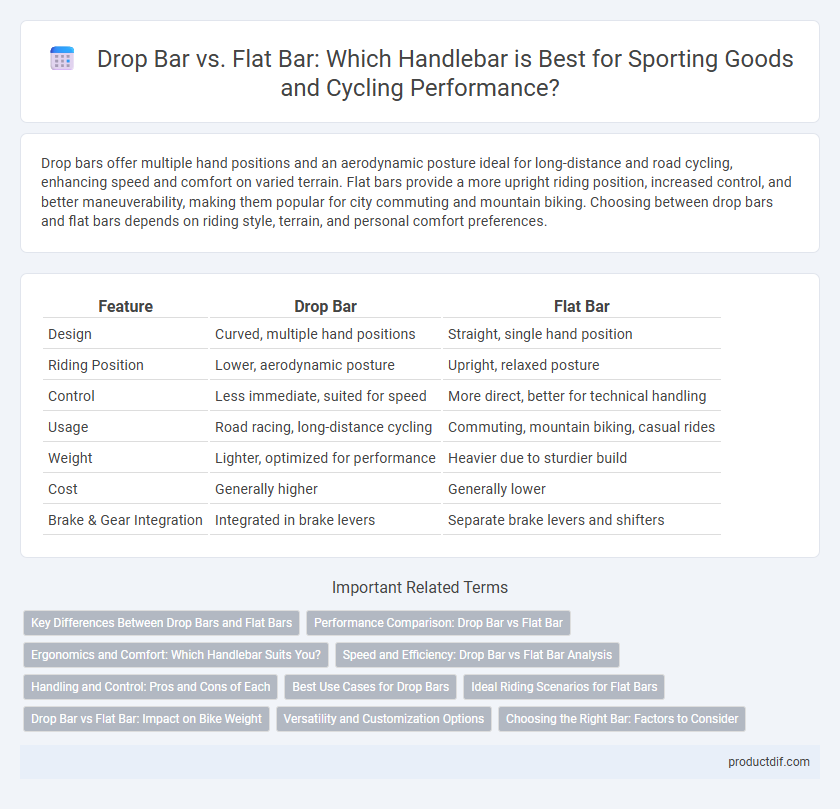 Drop Bar vs. Flat Bar: Which Handlebar is Best for Sporting Goods and Cycling Performance?

Drop bars offer multiple hand positions and an aerodynamic posture ideal for long-distance and road cycling, enhancing speed and comfort on varied terrain. Flat bars provide a more upright riding position, increased control, and better maneuverability, making them popular for city commuting and mountain biking. Choosing between drop bars and flat bars depends on riding style, terrain, and personal comfort preferences.

| Feature | Drop Bar | Flat Bar |
|---|---|---|
| Design | Curved, multiple hand positions | Straight, single hand position |
| Riding Position | Lower, aerodynamic posture | Upright, relaxed posture |
| Control | Less immediate, suited for speed | More direct, better for technical handling |
| Usage | Road racing, long-distance cycling | Commuting, mountain biking, casual rides |
| Weight | Lighter, optimized for performance | Heavier due to sturdier build |
| Cost | Generally higher | Generally lower |
| Brake & Gear Integration | Integrated in brake levers | Separate brake levers and shifters |

Important Related Terms

Key Differences Between Drop Bars and Flat Bars
Performance Comparison: Drop Bar vs Flat Bar
Ergonomics and Comfort: Which Handlebar Suits You?
Speed and Efficiency: Drop Bar vs Flat Bar Analysis
Handling and Control: Pros and Cons of Each
Best Use Cases for Drop Bars
Ideal Riding Scenarios for Flat Bars
Drop Bar vs Flat Bar: Impact on Bike Weight
Versatility and Customization Options
Choosing the Right Bar: Factors to Consider

productdif.com