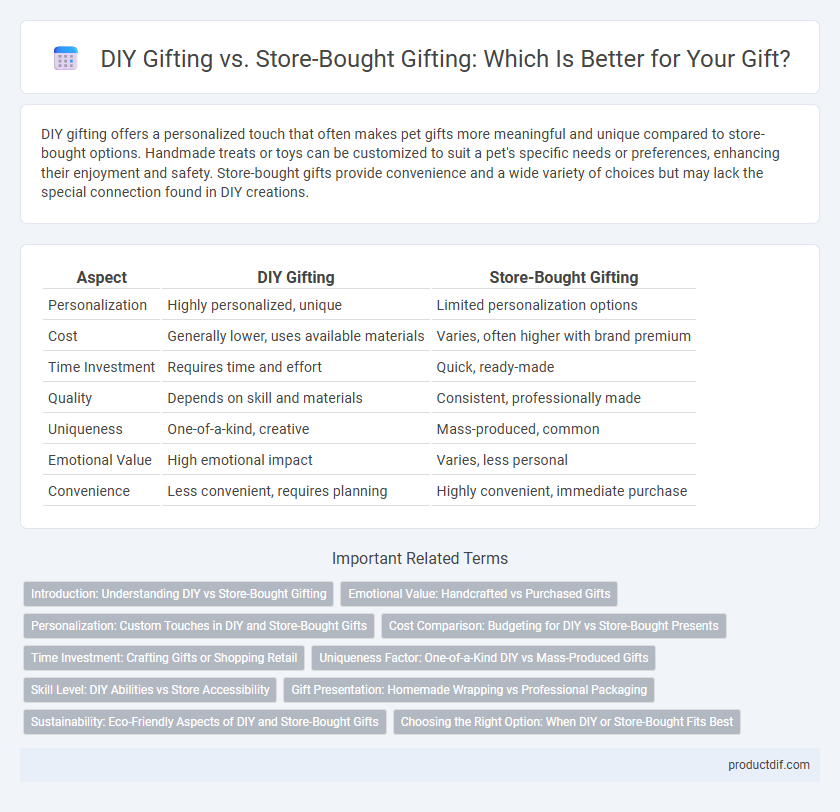 DIY Gifting vs. Store-Bought Gifting: Which Is Better for Your Gift?

DIY gifting offers a personalized touch that often makes pet gifts more meaningful and unique compared to store-bought options. Handmade treats or toys can be customized to suit a pet's specific needs or preferences, enhancing their enjoyment and safety. Store-bought gifts provide convenience and a wide variety of choices but may lack the special connection found in DIY creations.

| Aspect | DIY Gifting | Store-Bought Gifting |
|---|---|---|
| Personalization | Highly personalized, unique | Limited personalization options |
| Cost | Generally lower, uses available materials | Varies, often higher with brand premium |
| Time Investment | Requires time and effort | Quick, ready-made |
| Quality | Depends on skill and materials | Consistent, professionally made |
| Uniqueness | One-of-a-kind, creative | Mass-produced, common |
| Emotional Value | High emotional impact | Varies, less personal |
| Convenience | Less convenient, requires planning | Highly convenient, immediate purchase |

Important Related Terms

Introduction: Understanding DIY vs Store-Bought Gifting
Emotional Value: Handcrafted vs Purchased Gifts
Personalization: Custom Touches in DIY and Store-Bought Gifts
Cost Comparison: Budgeting for DIY vs Store-Bought Presents
Time Investment: Crafting Gifts or Shopping Retail
Uniqueness Factor: One-of-a-Kind DIY vs Mass-Produced Gifts
Skill Level: DIY Abilities vs Store Accessibility
Gift Presentation: Homemade Wrapping vs Professional Packaging
Sustainability: Eco-Friendly Aspects of DIY and Store-Bought Gifts
Choosing the Right Option: When DIY or Store-Bought Fits Best

productdif.com