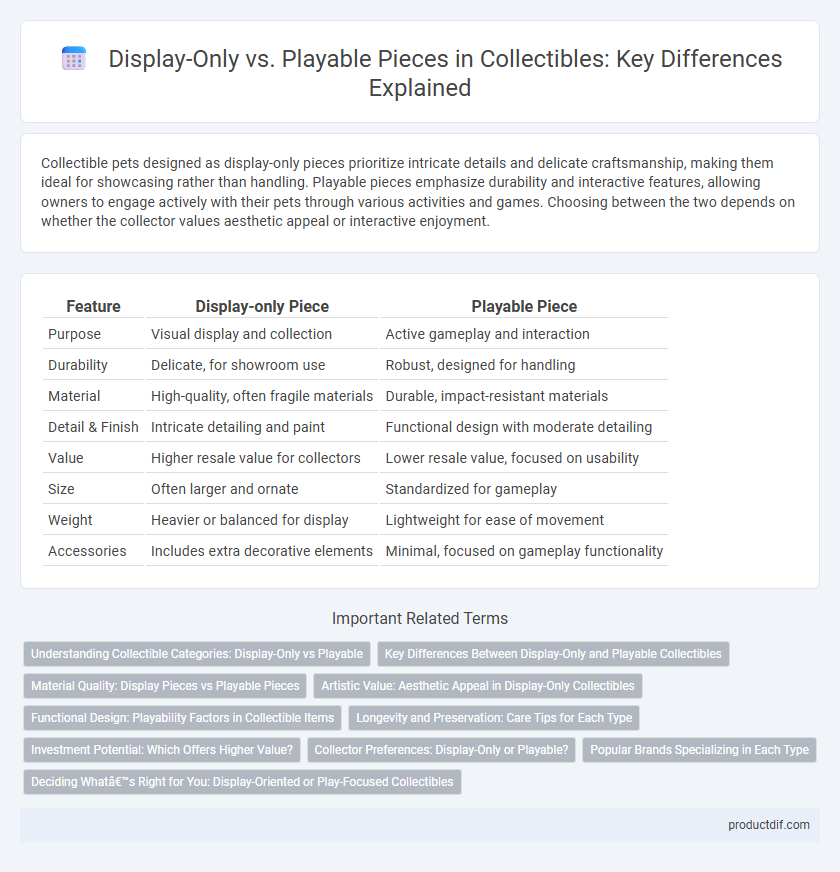 Display-Only vs. Playable Pieces in Collectibles: Key Differences Explained

Collectible pets designed as display-only pieces prioritize intricate details and delicate craftsmanship, making them ideal for showcasing rather than handling. Playable pieces emphasize durability and interactive features, allowing owners to engage actively with their pets through various activities and games. Choosing between the two depends on whether the collector values aesthetic appeal or interactive enjoyment.

| Feature | Display-only Piece | Playable Piece |
|---|---|---|
| Purpose | Visual display and collection | Active gameplay and interaction |
| Durability | Delicate, for showroom use | Robust, designed for handling |
| Material | High-quality, often fragile materials | Durable, impact-resistant materials |
| Detail & Finish | Intricate detailing and paint | Functional design with moderate detailing |
| Value | Higher resale value for collectors | Lower resale value, focused on usability |
| Size | Often larger and ornate | Standardized for gameplay |
| Weight | Heavier or balanced for display | Lightweight for ease of movement |
| Accessories | Includes extra decorative elements | Minimal, focused on gameplay functionality |

Important Related Terms

Understanding Collectible Categories: Display-Only vs Playable
Key Differences Between Display-Only and Playable Collectibles
Material Quality: Display Pieces vs Playable Pieces
Artistic Value: Aesthetic Appeal in Display-Only Collectibles
Functional Design: Playability Factors in Collectible Items
Longevity and Preservation: Care Tips for Each Type
Investment Potential: Which Offers Higher Value?
Collector Preferences: Display-Only or Playable?
Popular Brands Specializing in Each Type
Deciding Whatâ€™s Right for You: Display-Oriented or Play-Focused Collectibles

productdif.com