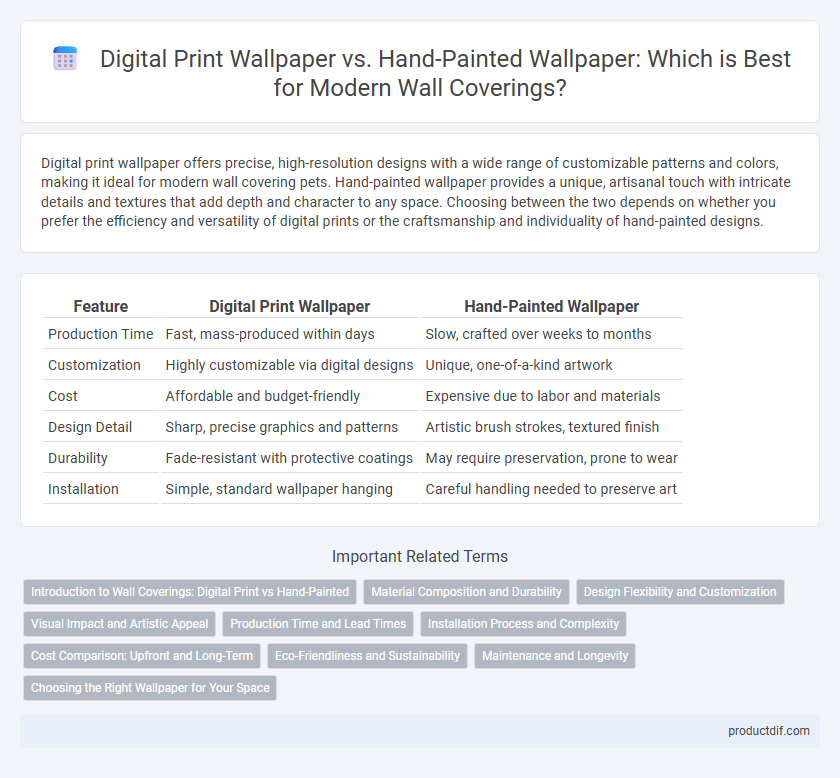 Digital Print Wallpaper vs. Hand-Painted Wallpaper: Which is Best for Modern Wall Coverings?

Digital print wallpaper offers precise, high-resolution designs with a wide range of customizable patterns and colors, making it ideal for modern wall covering pets. Hand-painted wallpaper provides a unique, artisanal touch with intricate details and textures that add depth and character to any space. Choosing between the two depends on whether you prefer the efficiency and versatility of digital prints or the craftsmanship and individuality of hand-painted designs.

| Feature | Digital Print Wallpaper | Hand-Painted Wallpaper |
|---|---|---|
| Production Time | Fast, mass-produced within days | Slow, crafted over weeks to months |
| Customization | Highly customizable via digital designs | Unique, one-of-a-kind artwork |
| Cost | Affordable and budget-friendly | Expensive due to labor and materials |
| Design Detail | Sharp, precise graphics and patterns | Artistic brush strokes, textured finish |
| Durability | Fade-resistant with protective coatings | May require preservation, prone to wear |
| Installation | Simple, standard wallpaper hanging | Careful handling needed to preserve art |

Important Related Terms

Introduction to Wall Coverings: Digital Print vs Hand-Painted
Material Composition and Durability
Design Flexibility and Customization
Visual Impact and Artistic Appeal
Production Time and Lead Times
Installation Process and Complexity
Cost Comparison: Upfront and Long-Term
Eco-Friendliness and Sustainability
Maintenance and Longevity
Choosing the Right Wallpaper for Your Space

productdif.com