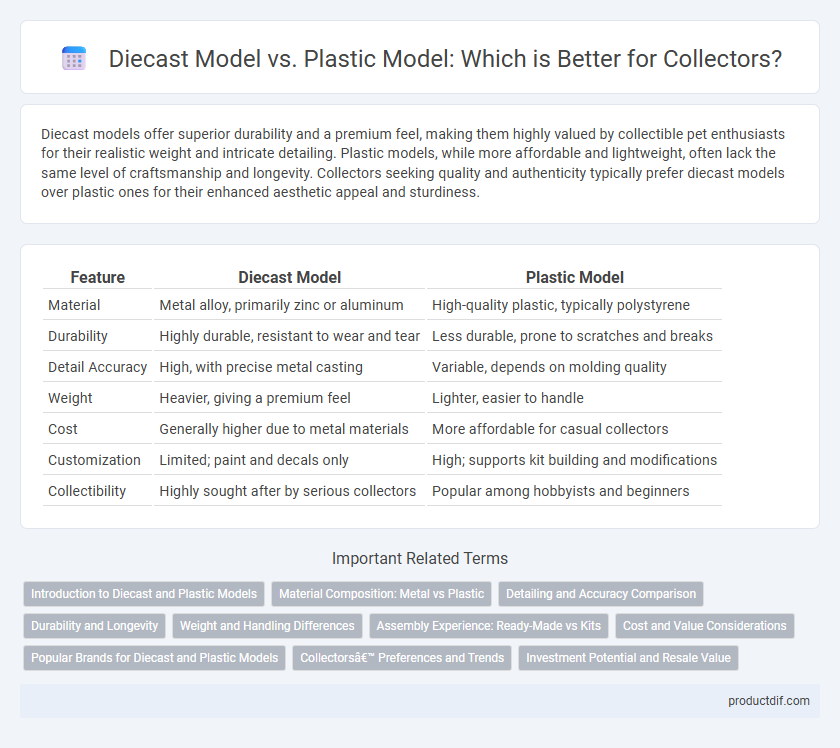 Diecast Model vs. Plastic Model: Which is Better for Collectors?

Diecast models offer superior durability and a premium feel, making them highly valued by collectible pet enthusiasts for their realistic weight and intricate detailing. Plastic models, while more affordable and lightweight, often lack the same level of craftsmanship and longevity. Collectors seeking quality and authenticity typically prefer diecast models over plastic ones for their enhanced aesthetic appeal and sturdiness.

| Feature | Diecast Model | Plastic Model |
|---|---|---|
| Material | Metal alloy, primarily zinc or aluminum | High-quality plastic, typically polystyrene |
| Durability | Highly durable, resistant to wear and tear | Less durable, prone to scratches and breaks |
| Detail Accuracy | High, with precise metal casting | Variable, depends on molding quality |
| Weight | Heavier, giving a premium feel | Lighter, easier to handle |
| Cost | Generally higher due to metal materials | More affordable for casual collectors |
| Customization | Limited; paint and decals only | High; supports kit building and modifications |
| Collectibility | Highly sought after by serious collectors | Popular among hobbyists and beginners |

Important Related Terms

Introduction to Diecast and Plastic Models
Material Composition: Metal vs Plastic
Detailing and Accuracy Comparison
Durability and Longevity
Weight and Handling Differences
Assembly Experience: Ready-Made vs Kits
Cost and Value Considerations
Popular Brands for Diecast and Plastic Models
Collectorsâ€™ Preferences and Trends
Investment Potential and Resale Value

productdif.com