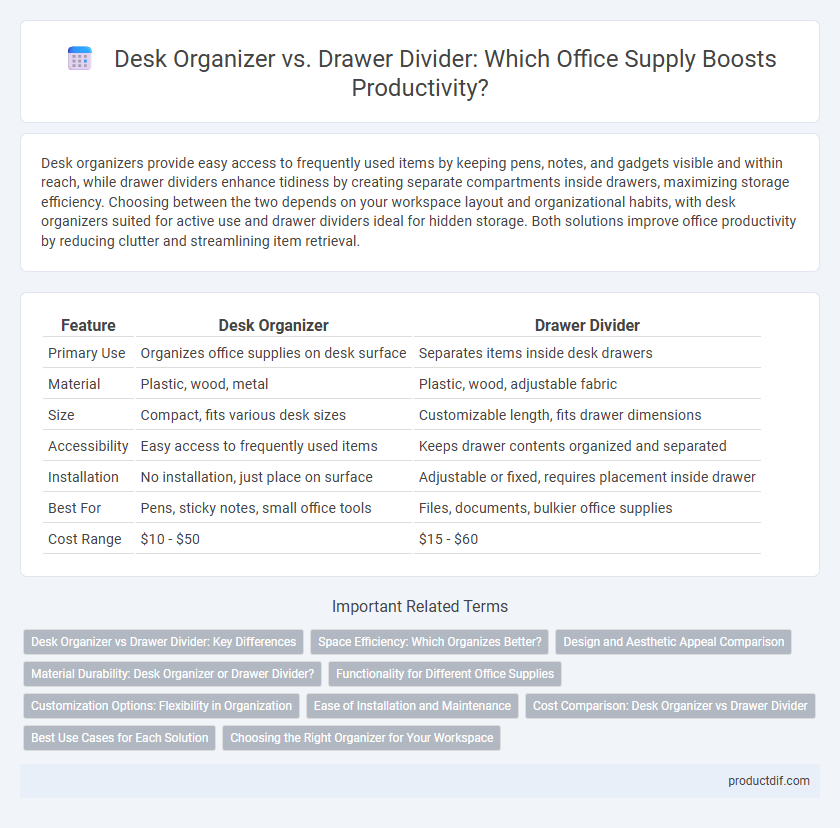 Desk Organizer vs. Drawer Divider: Which Office Supply Boosts Productivity?

Desk organizers provide easy access to frequently used items by keeping pens, notes, and gadgets visible and within reach, while drawer dividers enhance tidiness by creating separate compartments inside drawers, maximizing storage efficiency. Choosing between the two depends on your workspace layout and organizational habits, with desk organizers suited for active use and drawer dividers ideal for hidden storage. Both solutions improve office productivity by reducing clutter and streamlining item retrieval.

| Feature | Desk Organizer | Drawer Divider |
|---|---|---|
| Primary Use | Organizes office supplies on desk surface | Separates items inside desk drawers |
| Material | Plastic, wood, metal | Plastic, wood, adjustable fabric |
| Size | Compact, fits various desk sizes | Customizable length, fits drawer dimensions |
| Accessibility | Easy access to frequently used items | Keeps drawer contents organized and separated |
| Installation | No installation, just place on surface | Adjustable or fixed, requires placement inside drawer |
| Best For | Pens, sticky notes, small office tools | Files, documents, bulkier office supplies |
| Cost Range | \$10 - \$50 | \$15 - \$60 |

Important Related Terms

Desk Organizer vs Drawer Divider: Key Differences
Space Efficiency: Which Organizes Better?
Design and Aesthetic Appeal Comparison
Material Durability: Desk Organizer or Drawer Divider?
Functionality for Different Office Supplies
Customization Options: Flexibility in Organization
Ease of Installation and Maintenance
Cost Comparison: Desk Organizer vs Drawer Divider
Best Use Cases for Each Solution
Choosing the Right Organizer for Your Workspace

productdif.com