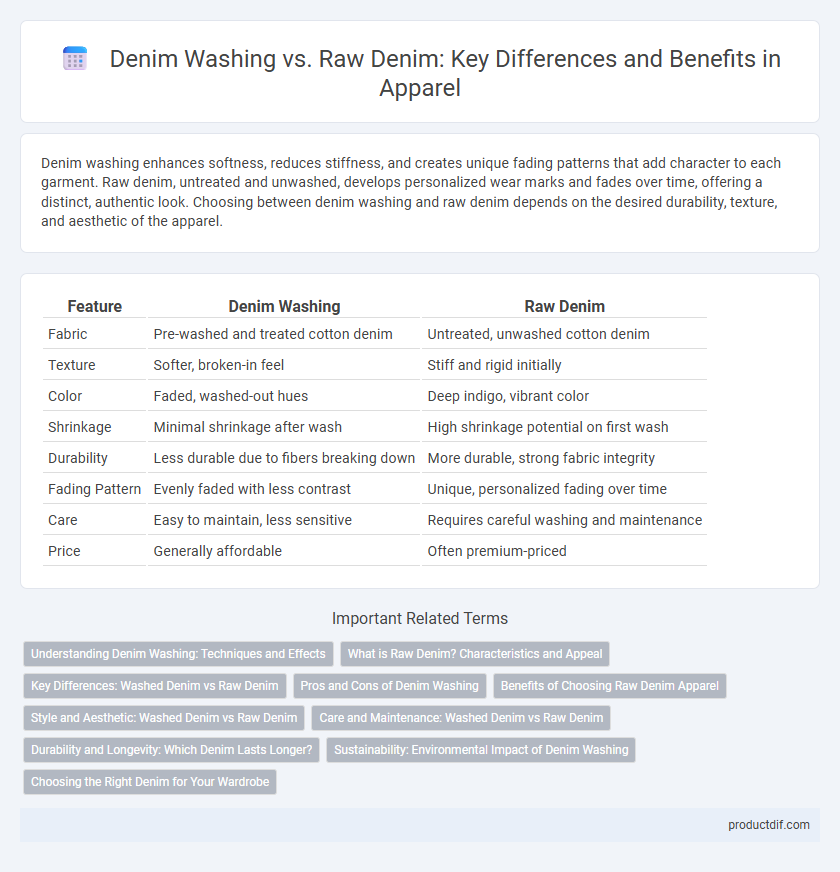 Denim Washing vs. Raw Denim: Key Differences and Benefits in Apparel

Denim washing enhances softness, reduces stiffness, and creates unique fading patterns that add character to each garment. Raw denim, untreated and unwashed, develops personalized wear marks and fades over time, offering a distinct, authentic look. Choosing between denim washing and raw denim depends on the desired durability, texture, and aesthetic of the apparel.

| Feature | Denim Washing | Raw Denim |
|---|---|---|
| Fabric | Pre-washed and treated cotton denim | Untreated, unwashed cotton denim |
| Texture | Softer, broken-in feel | Stiff and rigid initially |
| Color | Faded, washed-out hues | Deep indigo, vibrant color |
| Shrinkage | Minimal shrinkage after wash | High shrinkage potential on first wash |
| Durability | Less durable due to fibers breaking down | More durable, strong fabric integrity |
| Fading Pattern | Evenly faded with less contrast | Unique, personalized fading over time |
| Care | Easy to maintain, less sensitive | Requires careful washing and maintenance |
| Price | Generally affordable | Often premium-priced |

Important Related Terms

Understanding Denim Washing: Techniques and Effects
What is Raw Denim? Characteristics and Appeal
Key Differences: Washed Denim vs Raw Denim
Pros and Cons of Denim Washing
Benefits of Choosing Raw Denim Apparel
Style and Aesthetic: Washed Denim vs Raw Denim
Care and Maintenance: Washed Denim vs Raw Denim
Durability and Longevity: Which Denim Lasts Longer?
Sustainability: Environmental Impact of Denim Washing
Choosing the Right Denim for Your Wardrobe

productdif.com