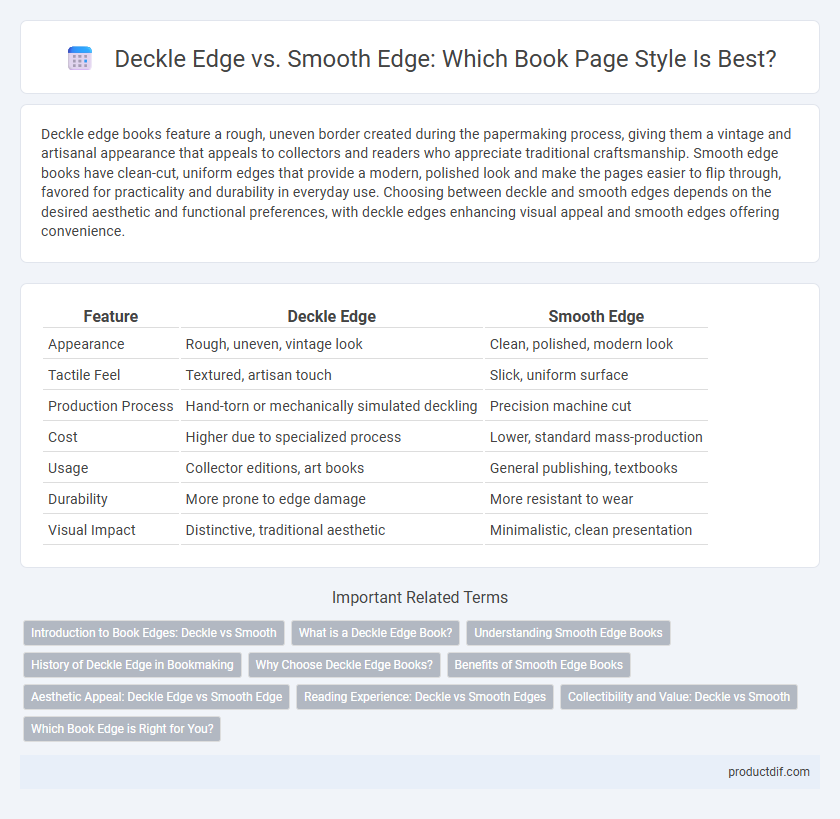 Deckle Edge vs. Smooth Edge: Which Book Page Style Is Best?

Deckle edge books feature a rough, uneven border created during the papermaking process, giving them a vintage and artisanal appearance that appeals to collectors and readers who appreciate traditional craftsmanship. Smooth edge books have clean-cut, uniform edges that provide a modern, polished look and make the pages easier to flip through, favored for practicality and durability in everyday use. Choosing between deckle and smooth edges depends on the desired aesthetic and functional preferences, with deckle edges enhancing visual appeal and smooth edges offering convenience.

| Feature | Deckle Edge | Smooth Edge |
|---|---|---|
| Appearance | Rough, uneven, vintage look | Clean, polished, modern look |
| Tactile Feel | Textured, artisan touch | Slick, uniform surface |
| Production Process | Hand-torn or mechanically simulated deckling | Precision machine cut |
| Cost | Higher due to specialized process | Lower, standard mass-production |
| Usage | Collector editions, art books | General publishing, textbooks |
| Durability | More prone to edge damage | More resistant to wear |
| Visual Impact | Distinctive, traditional aesthetic | Minimalistic, clean presentation |

Important Related Terms

Introduction to Book Edges: Deckle vs Smooth
What is a Deckle Edge Book?
Understanding Smooth Edge Books
History of Deckle Edge in Bookmaking
Why Choose Deckle Edge Books?
Benefits of Smooth Edge Books
Aesthetic Appeal: Deckle Edge vs Smooth Edge
Reading Experience: Deckle vs Smooth Edges
Collectibility and Value: Deckle vs Smooth
Which Book Edge is Right for You?

productdif.com