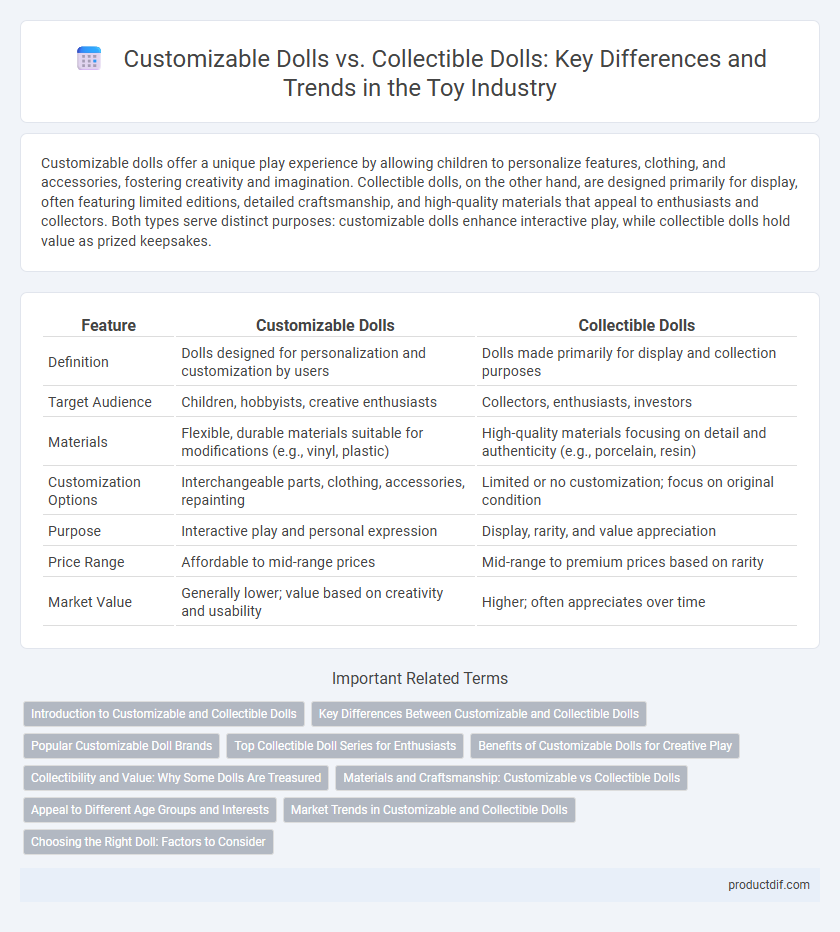 Customizable Dolls vs. Collectible Dolls: Key Differences and Trends in the Toy Industry

Customizable dolls offer a unique play experience by allowing children to personalize features, clothing, and accessories, fostering creativity and imagination. Collectible dolls, on the other hand, are designed primarily for display, often featuring limited editions, detailed craftsmanship, and high-quality materials that appeal to enthusiasts and collectors. Both types serve distinct purposes: customizable dolls enhance interactive play, while collectible dolls hold value as prized keepsakes.

| Feature | Customizable Dolls | Collectible Dolls |
|---|---|---|
| Definition | Dolls designed for personalization and customization by users | Dolls made primarily for display and collection purposes |
| Target Audience | Children, hobbyists, creative enthusiasts | Collectors, enthusiasts, investors |
| Materials | Flexible, durable materials suitable for modifications (e.g., vinyl, plastic) | High-quality materials focusing on detail and authenticity (e.g., porcelain, resin) |
| Customization Options | Interchangeable parts, clothing, accessories, repainting | Limited or no customization; focus on original condition |
| Purpose | Interactive play and personal expression | Display, rarity, and value appreciation |
| Price Range | Affordable to mid-range prices | Mid-range to premium prices based on rarity |
| Market Value | Generally lower; value based on creativity and usability | Higher; often appreciates over time |

Important Related Terms

Introduction to Customizable and Collectible Dolls
Key Differences Between Customizable and Collectible Dolls
Popular Customizable Doll Brands
Top Collectible Doll Series for Enthusiasts
Benefits of Customizable Dolls for Creative Play
Collectibility and Value: Why Some Dolls Are Treasured
Materials and Craftsmanship: Customizable vs Collectible Dolls
Appeal to Different Age Groups and Interests
Market Trends in Customizable and Collectible Dolls
Choosing the Right Doll: Factors to Consider

productdif.com