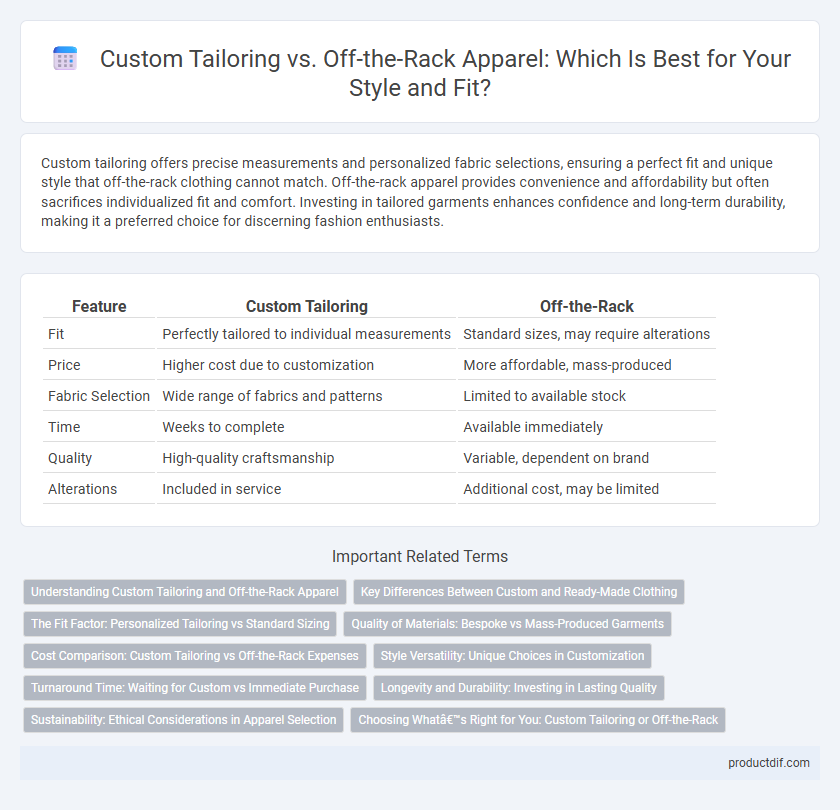 Custom Tailoring vs. Off-the-Rack Apparel: Which Is Best for Your Style and Fit?

Custom tailoring offers precise measurements and personalized fabric selections, ensuring a perfect fit and unique style that off-the-rack clothing cannot match. Off-the-rack apparel provides convenience and affordability but often sacrifices individualized fit and comfort. Investing in tailored garments enhances confidence and long-term durability, making it a preferred choice for discerning fashion enthusiasts.

| Feature | Custom Tailoring | Off-the-Rack |
|---|---|---|
| Fit | Perfectly tailored to individual measurements | Standard sizes, may require alterations |
| Price | Higher cost due to customization | More affordable, mass-produced |
| Fabric Selection | Wide range of fabrics and patterns | Limited to available stock |
| Time | Weeks to complete | Available immediately |
| Quality | High-quality craftsmanship | Variable, dependent on brand |
| Alterations | Included in service | Additional cost, may be limited |

Important Related Terms

Understanding Custom Tailoring and Off-the-Rack Apparel

Key Differences Between Custom and Ready-Made Clothing

The Fit Factor: Personalized Tailoring vs Standard Sizing

Quality of Materials: Bespoke vs Mass-Produced Garments

Cost Comparison: Custom Tailoring vs Off-the-Rack Expenses

Style Versatility: Unique Choices in Customization

Turnaround Time: Waiting for Custom vs Immediate Purchase

Longevity and Durability: Investing in Lasting Quality

Sustainability: Ethical Considerations in Apparel Selection

Choosing Whatâ€™s Right for You: Custom Tailoring or Off-the-Rack

productdif.com