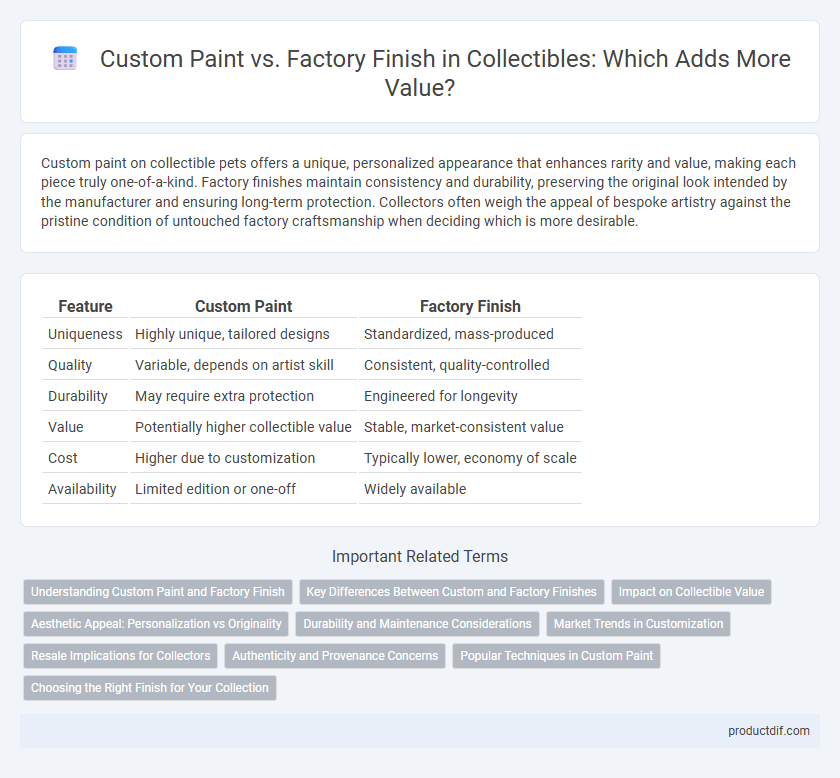 Custom Paint vs. Factory Finish in Collectibles: Which Adds More Value?

Custom paint on collectible pets offers a unique, personalized appearance that enhances rarity and value, making each piece truly one-of-a-kind. Factory finishes maintain consistency and durability, preserving the original look intended by the manufacturer and ensuring long-term protection. Collectors often weigh the appeal of bespoke artistry against the pristine condition of untouched factory craftsmanship when deciding which is more desirable.

| Feature | Custom Paint | Factory Finish |
|---|---|---|
| Uniqueness | Highly unique, tailored designs | Standardized, mass-produced |
| Quality | Variable, depends on artist skill | Consistent, quality-controlled |
| Durability | May require extra protection | Engineered for longevity |
| Value | Potentially higher collectible value | Stable, market-consistent value |
| Cost | Higher due to customization | Typically lower, economy of scale |
| Availability | Limited edition or one-off | Widely available |

Important Related Terms

Understanding Custom Paint and Factory Finish
Key Differences Between Custom and Factory Finishes
Impact on Collectible Value
Aesthetic Appeal: Personalization vs Originality
Durability and Maintenance Considerations
Market Trends in Customization
Resale Implications for Collectors
Authenticity and Provenance Concerns
Popular Techniques in Custom Paint
Choosing the Right Finish for Your Collection

productdif.com