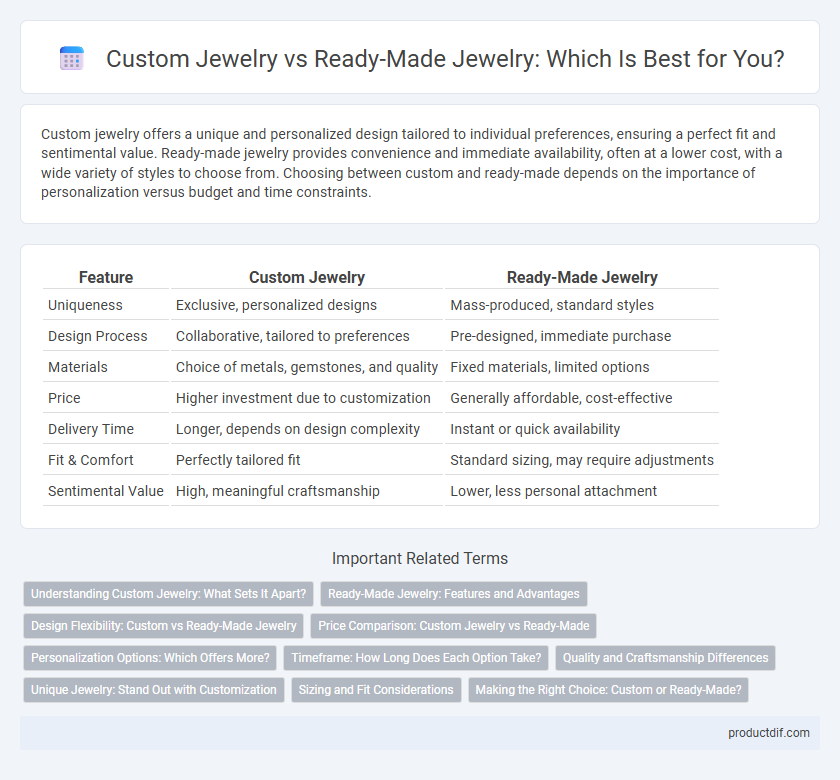 Custom Jewelry vs Ready-Made Jewelry: Which Is Best for You?

Custom jewelry offers a unique and personalized design tailored to individual preferences, ensuring a perfect fit and sentimental value. Ready-made jewelry provides convenience and immediate availability, often at a lower cost, with a wide variety of styles to choose from. Choosing between custom and ready-made depends on the importance of personalization versus budget and time constraints.

| Feature | Custom Jewelry | Ready-Made Jewelry |
|---|---|---|
| Uniqueness | Exclusive, personalized designs | Mass-produced, standard styles |
| Design Process | Collaborative, tailored to preferences | Pre-designed, immediate purchase |
| Materials | Choice of metals, gemstones, and quality | Fixed materials, limited options |
| Price | Higher investment due to customization | Generally affordable, cost-effective |
| Delivery Time | Longer, depends on design complexity | Instant or quick availability |
| Fit & Comfort | Perfectly tailored fit | Standard sizing, may require adjustments |
| Sentimental Value | High, meaningful craftsmanship | Lower, less personal attachment |

Important Related Terms

Understanding Custom Jewelry: What Sets It Apart?
Ready-Made Jewelry: Features and Advantages
Design Flexibility: Custom vs Ready-Made Jewelry
Price Comparison: Custom Jewelry vs Ready-Made
Personalization Options: Which Offers More?
Timeframe: How Long Does Each Option Take?
Quality and Craftsmanship Differences
Unique Jewelry: Stand Out with Customization
Sizing and Fit Considerations
Making the Right Choice: Custom or Ready-Made?

productdif.com