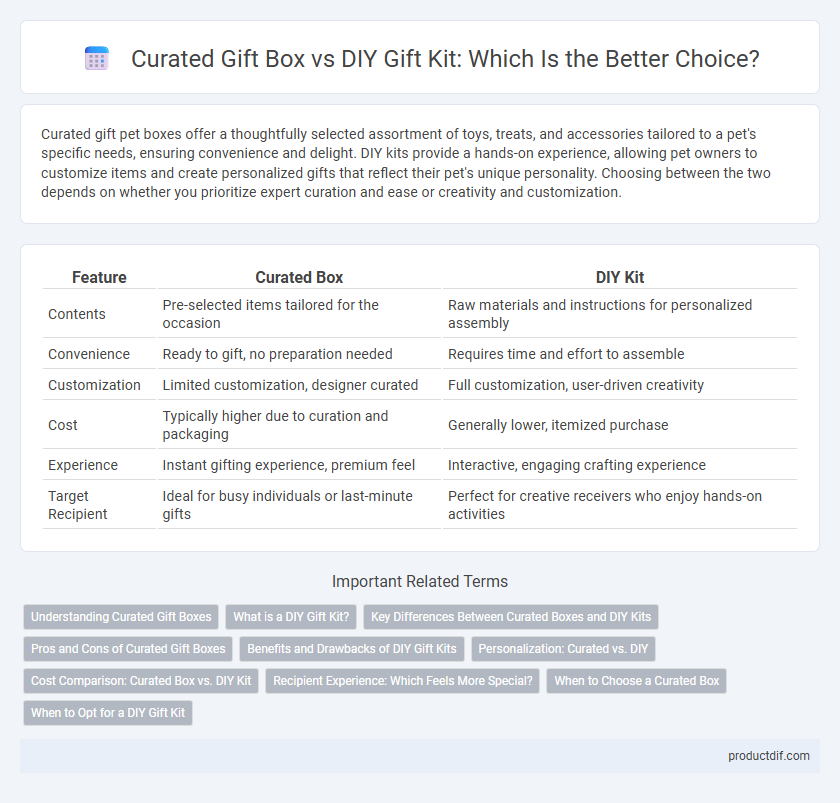 Curated Gift Box vs DIY Gift Kit: Which Is the Better Choice?

Curated gift pet boxes offer a thoughtfully selected assortment of toys, treats, and accessories tailored to a pet's specific needs, ensuring convenience and delight. DIY kits provide a hands-on experience, allowing pet owners to customize items and create personalized gifts that reflect their pet's unique personality. Choosing between the two depends on whether you prioritize expert curation and ease or creativity and customization.

| Feature | Curated Box | DIY Kit |
|---|---|---|
| Contents | Pre-selected items tailored for the occasion | Raw materials and instructions for personalized assembly |
| Convenience | Ready to gift, no preparation needed | Requires time and effort to assemble |
| Customization | Limited customization, designer curated | Full customization, user-driven creativity |
| Cost | Typically higher due to curation and packaging | Generally lower, itemized purchase |
| Experience | Instant gifting experience, premium feel | Interactive, engaging crafting experience |
| Target Recipient | Ideal for busy individuals or last-minute gifts | Perfect for creative receivers who enjoy hands-on activities |

Important Related Terms

Understanding Curated Gift Boxes
What is a DIY Gift Kit?
Key Differences Between Curated Boxes and DIY Kits
Pros and Cons of Curated Gift Boxes
Benefits and Drawbacks of DIY Gift Kits
Personalization: Curated vs. DIY
Cost Comparison: Curated Box vs. DIY Kit
Recipient Experience: Which Feels More Special?
When to Choose a Curated Box
When to Opt for a DIY Gift Kit

productdif.com