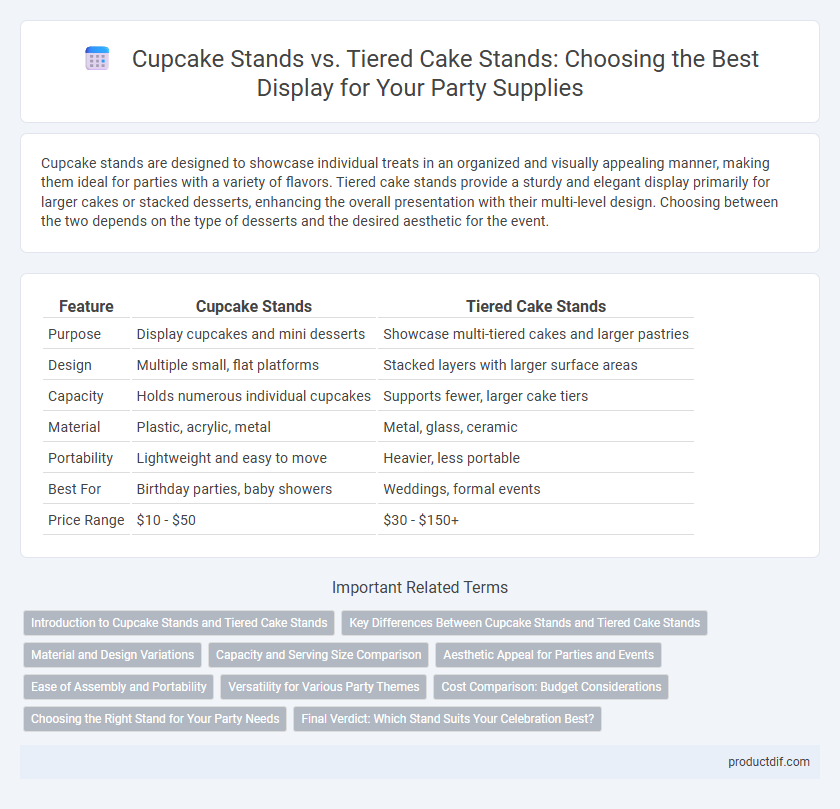 Cupcake Stands vs. Tiered Cake Stands: Choosing the Best Display for Your Party Supplies

Cupcake stands are designed to showcase individual treats in an organized and visually appealing manner, making them ideal for parties with a variety of flavors. Tiered cake stands provide a sturdy and elegant display primarily for larger cakes or stacked desserts, enhancing the overall presentation with their multi-level design. Choosing between the two depends on the type of desserts and the desired aesthetic for the event.

| Feature | Cupcake Stands | Tiered Cake Stands |
|---|---|---|
| Purpose | Display cupcakes and mini desserts | Showcase multi-tiered cakes and larger pastries |
| Design | Multiple small, flat platforms | Stacked layers with larger surface areas |
| Capacity | Holds numerous individual cupcakes | Supports fewer, larger cake tiers |
| Material | Plastic, acrylic, metal | Metal, glass, ceramic |
| Portability | Lightweight and easy to move | Heavier, less portable |
| Best For | Birthday parties, baby showers | Weddings, formal events |
| Price Range | \$10 - \$50 | \$30 - \$150+ |

Important Related Terms

Introduction to Cupcake Stands and Tiered Cake Stands
Key Differences Between Cupcake Stands and Tiered Cake Stands
Material and Design Variations
Capacity and Serving Size Comparison
Aesthetic Appeal for Parties and Events
Ease of Assembly and Portability
Versatility for Various Party Themes
Cost Comparison: Budget Considerations
Choosing the Right Stand for Your Party Needs
Final Verdict: Which Stand Suits Your Celebration Best?

productdif.com