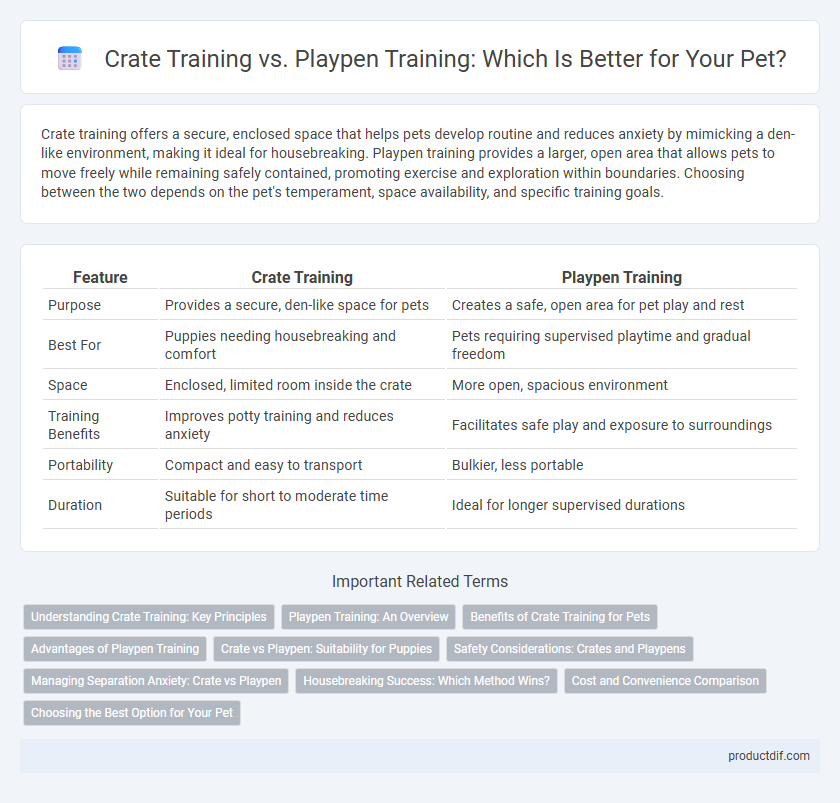 Crate Training vs. Playpen Training: Which Is Better for Your Pet?

Crate training offers a secure, enclosed space that helps pets develop routine and reduces anxiety by mimicking a den-like environment, making it ideal for housebreaking. Playpen training provides a larger, open area that allows pets to move freely while remaining safely contained, promoting exercise and exploration within boundaries. Choosing between the two depends on the pet's temperament, space availability, and specific training goals.

| Feature | Crate Training | Playpen Training |
|---|---|---|
| Purpose | Provides a secure, den-like space for pets | Creates a safe, open area for pet play and rest |
| Best For | Puppies needing housebreaking and comfort | Pets requiring supervised playtime and gradual freedom |
| Space | Enclosed, limited room inside the crate | More open, spacious environment |
| Training Benefits | Improves potty training and reduces anxiety | Facilitates safe play and exposure to surroundings |
| Portability | Compact and easy to transport | Bulkier, less portable |
| Duration | Suitable for short to moderate time periods | Ideal for longer supervised durations |

Important Related Terms

Understanding Crate Training: Key Principles
Playpen Training: An Overview
Benefits of Crate Training for Pets
Advantages of Playpen Training
Crate vs Playpen: Suitability for Puppies
Safety Considerations: Crates and Playpens
Managing Separation Anxiety: Crate vs Playpen
Housebreaking Success: Which Method Wins?
Cost and Convenience Comparison
Choosing the Best Option for Your Pet

productdif.com