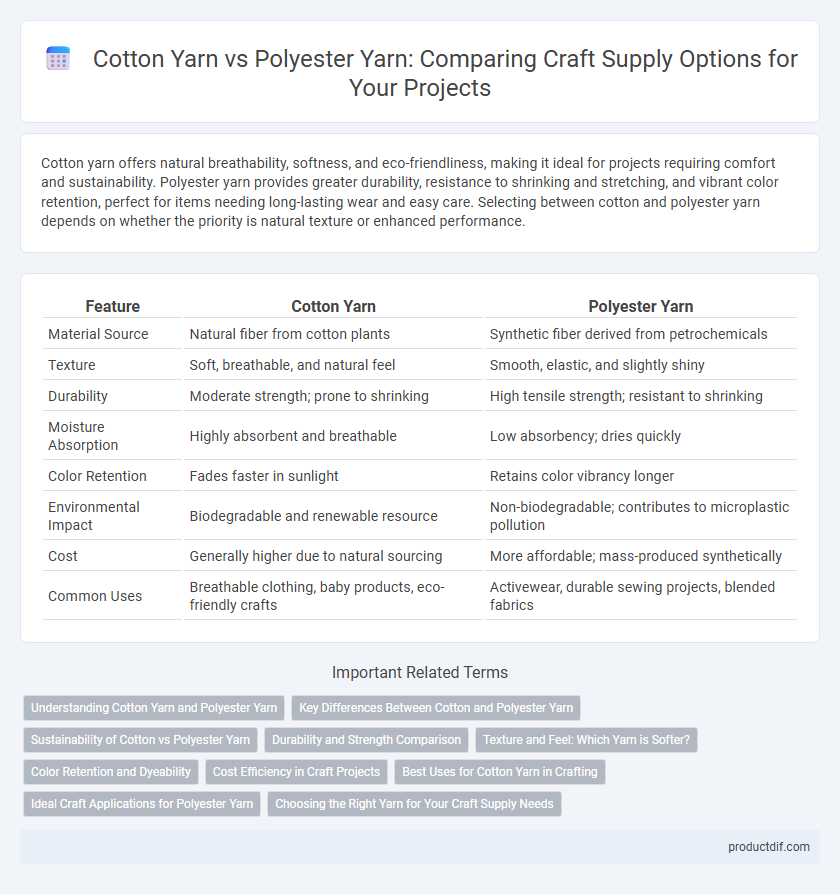 Cotton Yarn vs Polyester Yarn: Comparing Craft Supply Options for Your Projects

Cotton yarn offers natural breathability, softness, and eco-friendliness, making it ideal for projects requiring comfort and sustainability. Polyester yarn provides greater durability, resistance to shrinking and stretching, and vibrant color retention, perfect for items needing long-lasting wear and easy care. Selecting between cotton and polyester yarn depends on whether the priority is natural texture or enhanced performance.

| Feature | Cotton Yarn | Polyester Yarn |
|---|---|---|
| Material Source | Natural fiber from cotton plants | Synthetic fiber derived from petrochemicals |
| Texture | Soft, breathable, and natural feel | Smooth, elastic, and slightly shiny |
| Durability | Moderate strength; prone to shrinking | High tensile strength; resistant to shrinking |
| Moisture Absorption | Highly absorbent and breathable | Low absorbency; dries quickly |
| Color Retention | Fades faster in sunlight | Retains color vibrancy longer |
| Environmental Impact | Biodegradable and renewable resource | Non-biodegradable; contributes to microplastic pollution |
| Cost | Generally higher due to natural sourcing | More affordable; mass-produced synthetically |
| Common Uses | Breathable clothing, baby products, eco-friendly crafts | Activewear, durable sewing projects, blended fabrics |

Important Related Terms

Understanding Cotton Yarn and Polyester Yarn
Key Differences Between Cotton and Polyester Yarn
Sustainability of Cotton vs Polyester Yarn
Durability and Strength Comparison
Texture and Feel: Which Yarn is Softer?
Color Retention and Dyeability
Cost Efficiency in Craft Projects
Best Uses for Cotton Yarn in Crafting
Ideal Craft Applications for Polyester Yarn
Choosing the Right Yarn for Your Craft Supply Needs

productdif.com