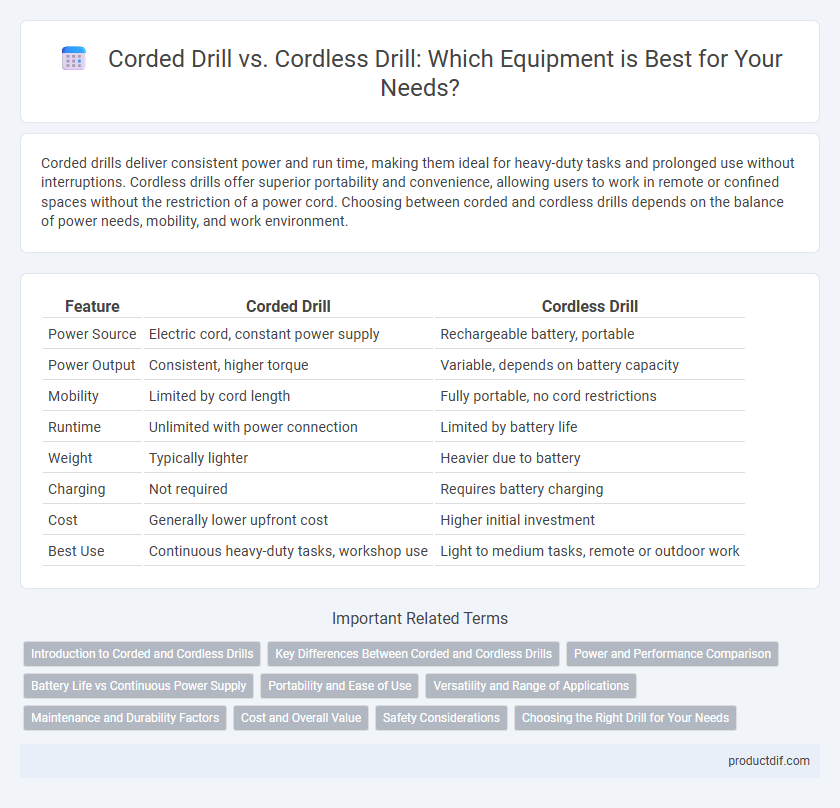 Corded Drill vs. Cordless Drill: Which Equipment is Best for Your Needs?

Corded drills deliver consistent power and run time, making them ideal for heavy-duty tasks and prolonged use without interruptions. Cordless drills offer superior portability and convenience, allowing users to work in remote or confined spaces without the restriction of a power cord. Choosing between corded and cordless drills depends on the balance of power needs, mobility, and work environment.

| Feature | Corded Drill | Cordless Drill |
|---|---|---|
| Power Source | Electric cord, constant power supply | Rechargeable battery, portable |
| Power Output | Consistent, higher torque | Variable, depends on battery capacity |
| Mobility | Limited by cord length | Fully portable, no cord restrictions |
| Runtime | Unlimited with power connection | Limited by battery life |
| Weight | Typically lighter | Heavier due to battery |
| Charging | Not required | Requires battery charging |
| Cost | Generally lower upfront cost | Higher initial investment |
| Best Use | Continuous heavy-duty tasks, workshop use | Light to medium tasks, remote or outdoor work |

Important Related Terms

Introduction to Corded and Cordless Drills
Key Differences Between Corded and Cordless Drills
Power and Performance Comparison
Battery Life vs Continuous Power Supply
Portability and Ease of Use
Versatility and Range of Applications
Maintenance and Durability Factors
Cost and Overall Value
Safety Considerations
Choosing the Right Drill for Your Needs

productdif.com