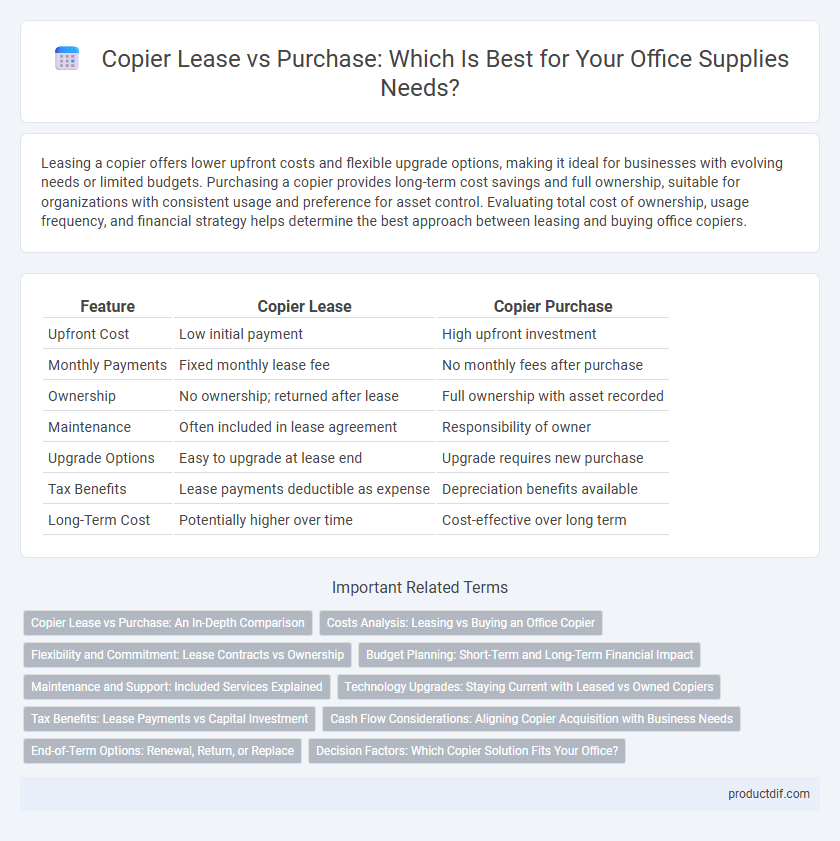 Copier Lease vs Purchase: Which Is Best for Your Office Supplies Needs?

Leasing a copier offers lower upfront costs and flexible upgrade options, making it ideal for businesses with evolving needs or limited budgets. Purchasing a copier provides long-term cost savings and full ownership, suitable for organizations with consistent usage and preference for asset control. Evaluating total cost of ownership, usage frequency, and financial strategy helps determine the best approach between leasing and buying office copiers.

| Feature | Copier Lease | Copier Purchase |
|---|---|---|
| Upfront Cost | Low initial payment | High upfront investment |
| Monthly Payments | Fixed monthly lease fee | No monthly fees after purchase |
| Ownership | No ownership; returned after lease | Full ownership with asset recorded |
| Maintenance | Often included in lease agreement | Responsibility of owner |
| Upgrade Options | Easy to upgrade at lease end | Upgrade requires new purchase |
| Tax Benefits | Lease payments deductible as expense | Depreciation benefits available |
| Long-Term Cost | Potentially higher over time | Cost-effective over long term |

Important Related Terms

Copier Lease vs Purchase: An In-Depth Comparison
Costs Analysis: Leasing vs Buying an Office Copier
Flexibility and Commitment: Lease Contracts vs Ownership
Budget Planning: Short-Term and Long-Term Financial Impact
Maintenance and Support: Included Services Explained
Technology Upgrades: Staying Current with Leased vs Owned Copiers
Tax Benefits: Lease Payments vs Capital Investment
Cash Flow Considerations: Aligning Copier Acquisition with Business Needs
End-of-Term Options: Renewal, Return, or Replace
Decision Factors: Which Copier Solution Fits Your Office?

productdif.com