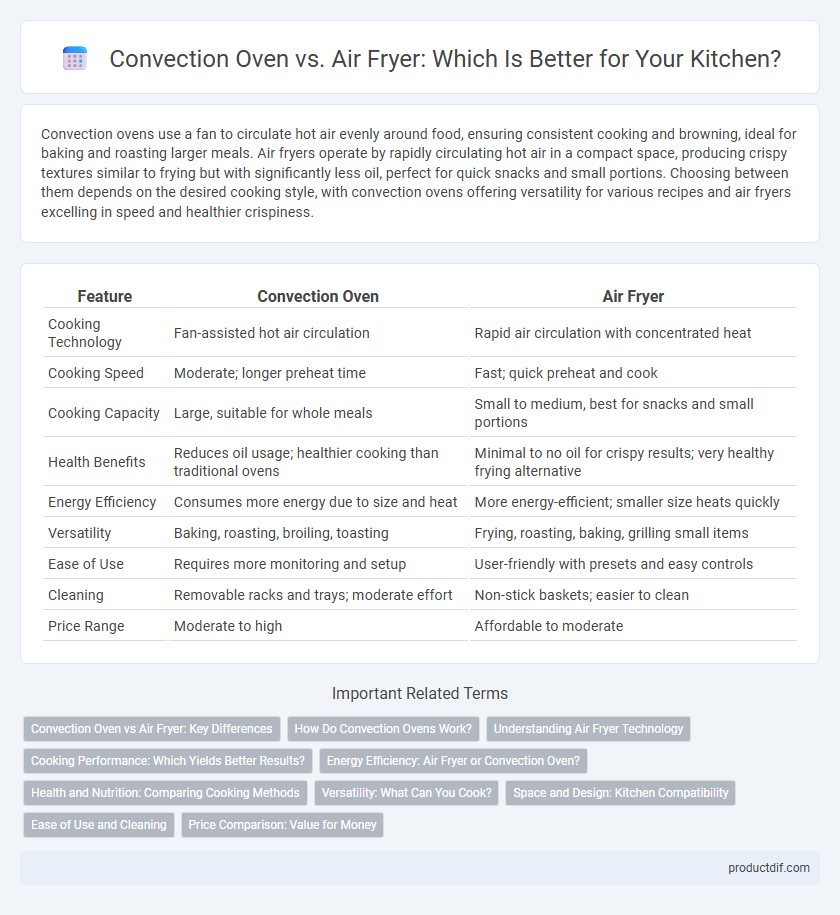 Convection Oven vs. Air Fryer: Which Is Better for Your Kitchen?

Convection ovens use a fan to circulate hot air evenly around food, ensuring consistent cooking and browning, ideal for baking and roasting larger meals. Air fryers operate by rapidly circulating hot air in a compact space, producing crispy textures similar to frying but with significantly less oil, perfect for quick snacks and small portions. Choosing between them depends on the desired cooking style, with convection ovens offering versatility for various recipes and air fryers excelling in speed and healthier crispiness.

| Feature | Convection Oven | Air Fryer |
|---|---|---|
| Cooking Technology | Fan-assisted hot air circulation | Rapid air circulation with concentrated heat |
| Cooking Speed | Moderate; longer preheat time | Fast; quick preheat and cook |
| Cooking Capacity | Large, suitable for whole meals | Small to medium, best for snacks and small portions |
| Health Benefits | Reduces oil usage; healthier cooking than traditional ovens | Minimal to no oil for crispy results; very healthy frying alternative |
| Energy Efficiency | Consumes more energy due to size and heat | More energy-efficient; smaller size heats quickly |
| Versatility | Baking, roasting, broiling, toasting | Frying, roasting, baking, grilling small items |
| Ease of Use | Requires more monitoring and setup | User-friendly with presets and easy controls |
| Cleaning | Removable racks and trays; moderate effort | Non-stick baskets; easier to clean |
| Price Range | Moderate to high | Affordable to moderate |

Important Related Terms

Convection Oven vs Air Fryer: Key Differences
How Do Convection Ovens Work?
Understanding Air Fryer Technology
Cooking Performance: Which Yields Better Results?
Energy Efficiency: Air Fryer or Convection Oven?
Health and Nutrition: Comparing Cooking Methods
Versatility: What Can You Cook?
Space and Design: Kitchen Compatibility
Ease of Use and Cleaning
Price Comparison: Value for Money

productdif.com