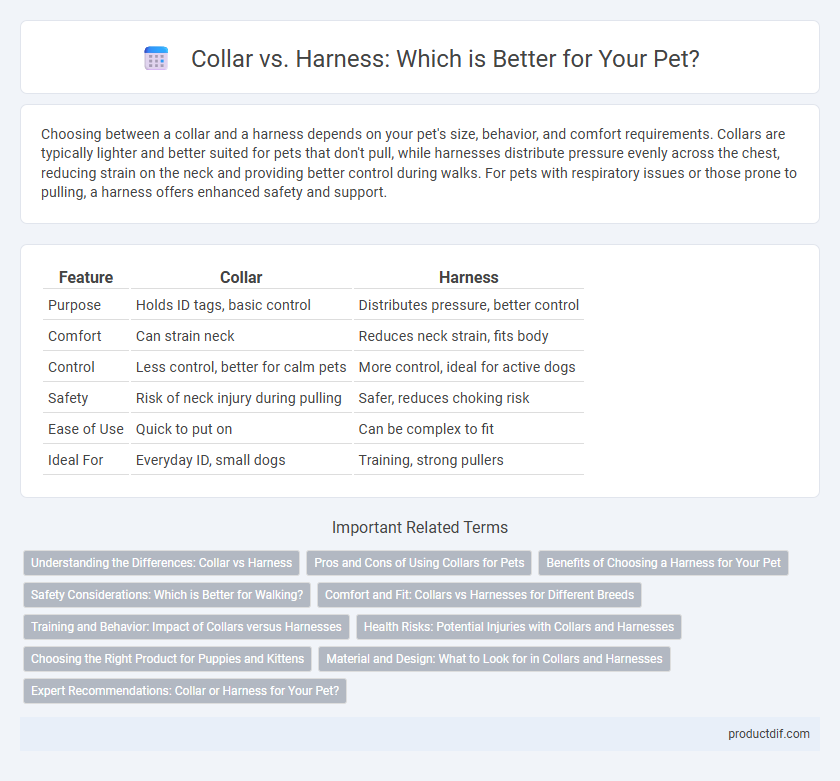 Collar vs. Harness: Which is Better for Your Pet?

Choosing between a collar and a harness depends on your pet's size, behavior, and comfort requirements. Collars are typically lighter and better suited for pets that don't pull, while harnesses distribute pressure evenly across the chest, reducing strain on the neck and providing better control during walks. For pets with respiratory issues or those prone to pulling, a harness offers enhanced safety and support.

| Feature | Collar | Harness |
|---|---|---|
| Purpose | Holds ID tags, basic control | Distributes pressure, better control |
| Comfort | Can strain neck | Reduces neck strain, fits body |
| Control | Less control, better for calm pets | More control, ideal for active dogs |
| Safety | Risk of neck injury during pulling | Safer, reduces choking risk |
| Ease of Use | Quick to put on | Can be complex to fit |
| Ideal For | Everyday ID, small dogs | Training, strong pullers |

Important Related Terms

Understanding the Differences: Collar vs Harness
Pros and Cons of Using Collars for Pets
Benefits of Choosing a Harness for Your Pet
Safety Considerations: Which is Better for Walking?
Comfort and Fit: Collars vs Harnesses for Different Breeds
Training and Behavior: Impact of Collars versus Harnesses
Health Risks: Potential Injuries with Collars and Harnesses
Choosing the Right Product for Puppies and Kittens
Material and Design: What to Look for in Collars and Harnesses
Expert Recommendations: Collar or Harness for Your Pet?

productdif.com