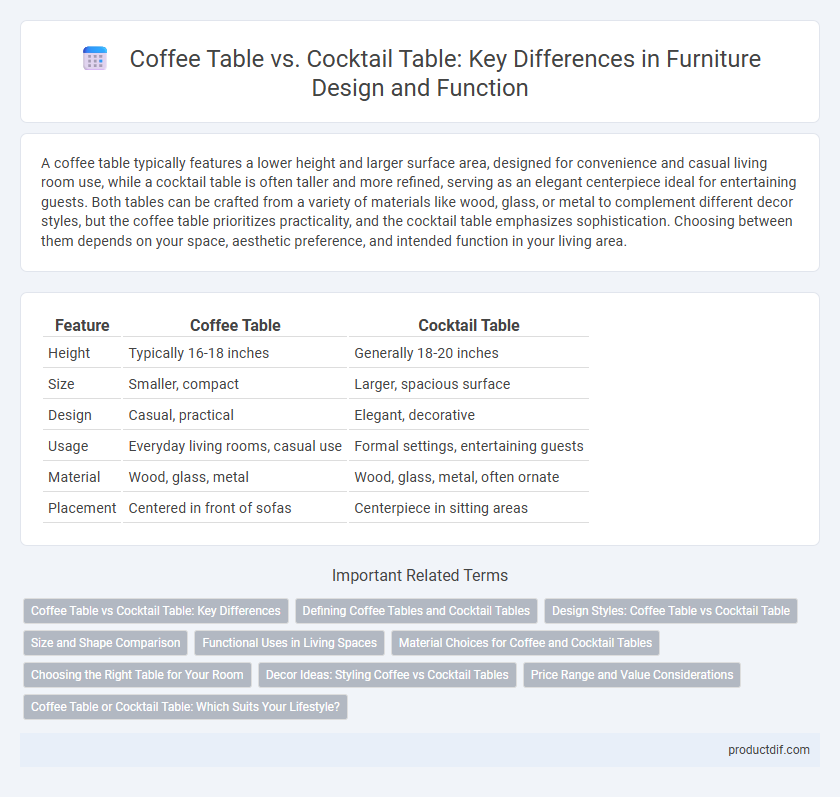 Coffee Table vs. Cocktail Table: Key Differences in Furniture Design and Function

A coffee table typically features a lower height and larger surface area, designed for convenience and casual living room use, while a cocktail table is often taller and more refined, serving as an elegant centerpiece ideal for entertaining guests. Both tables can be crafted from a variety of materials like wood, glass, or metal to complement different decor styles, but the coffee table prioritizes practicality, and the cocktail table emphasizes sophistication. Choosing between them depends on your space, aesthetic preference, and intended function in your living area.

| Feature | Coffee Table | Cocktail Table |
|---|---|---|
| Height | Typically 16-18 inches | Generally 18-20 inches |
| Size | Smaller, compact | Larger, spacious surface |
| Design | Casual, practical | Elegant, decorative |
| Usage | Everyday living rooms, casual use | Formal settings, entertaining guests |
| Material | Wood, glass, metal | Wood, glass, metal, often ornate |
| Placement | Centered in front of sofas | Centerpiece in sitting areas |

Important Related Terms

Coffee Table vs Cocktail Table: Key Differences
Defining Coffee Tables and Cocktail Tables
Design Styles: Coffee Table vs Cocktail Table
Size and Shape Comparison
Functional Uses in Living Spaces
Material Choices for Coffee and Cocktail Tables
Choosing the Right Table for Your Room
Decor Ideas: Styling Coffee vs Cocktail Tables
Price Range and Value Considerations
Coffee Table or Cocktail Table: Which Suits Your Lifestyle?

productdif.com