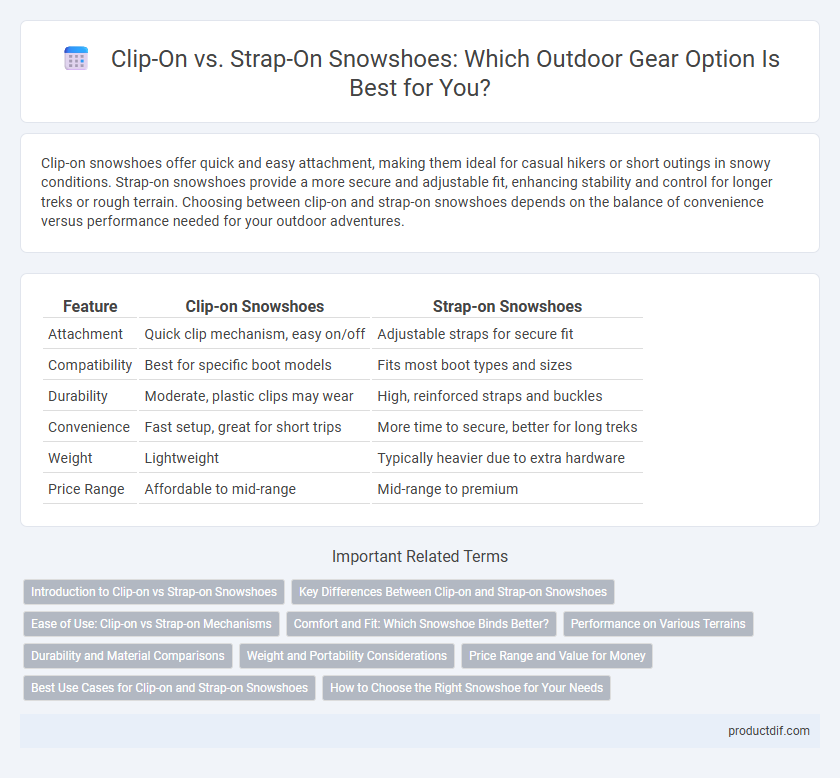 Clip-On vs. Strap-On Snowshoes: Which Outdoor Gear Option Is Best for You?

Clip-on snowshoes offer quick and easy attachment, making them ideal for casual hikers or short outings in snowy conditions. Strap-on snowshoes provide a more secure and adjustable fit, enhancing stability and control for longer treks or rough terrain. Choosing between clip-on and strap-on snowshoes depends on the balance of convenience versus performance needed for your outdoor adventures.

| Feature | Clip-on Snowshoes | Strap-on Snowshoes |
|---|---|---|
| Attachment | Quick clip mechanism, easy on/off | Adjustable straps for secure fit |
| Compatibility | Best for specific boot models | Fits most boot types and sizes |
| Durability | Moderate, plastic clips may wear | High, reinforced straps and buckles |
| Convenience | Fast setup, great for short trips | More time to secure, better for long treks |
| Weight | Lightweight | Typically heavier due to extra hardware |
| Price Range | Affordable to mid-range | Mid-range to premium |

Important Related Terms

Introduction to Clip-on vs Strap-on Snowshoes
Key Differences Between Clip-on and Strap-on Snowshoes
Ease of Use: Clip-on vs Strap-on Mechanisms
Comfort and Fit: Which Snowshoe Binds Better?
Performance on Various Terrains
Durability and Material Comparisons
Weight and Portability Considerations
Price Range and Value for Money
Best Use Cases for Clip-on and Strap-on Snowshoes
How to Choose the Right Snowshoe for Your Needs

productdif.com