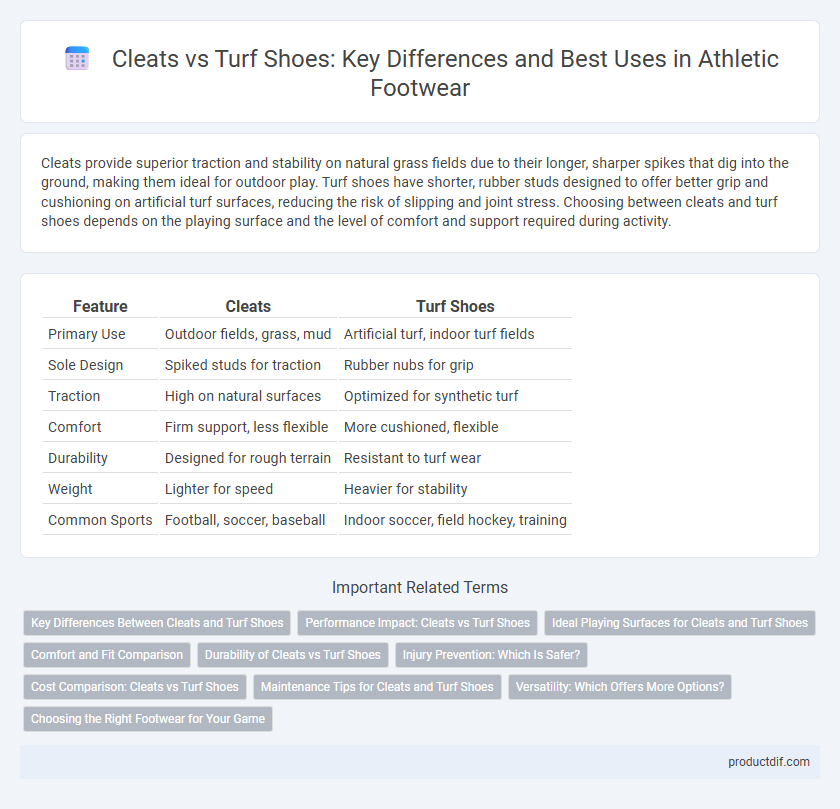 Cleats vs Turf Shoes: Key Differences and Best Uses in Athletic Footwear

Cleats provide superior traction and stability on natural grass fields due to their longer, sharper spikes that dig into the ground, making them ideal for outdoor play. Turf shoes have shorter, rubber studs designed to offer better grip and cushioning on artificial turf surfaces, reducing the risk of slipping and joint stress. Choosing between cleats and turf shoes depends on the playing surface and the level of comfort and support required during activity.

| Feature | Cleats | Turf Shoes |
|---|---|---|
| Primary Use | Outdoor fields, grass, mud | Artificial turf, indoor turf fields |
| Sole Design | Spiked studs for traction | Rubber nubs for grip |
| Traction | High on natural surfaces | Optimized for synthetic turf |
| Comfort | Firm support, less flexible | More cushioned, flexible |
| Durability | Designed for rough terrain | Resistant to turf wear |
| Weight | Lighter for speed | Heavier for stability |
| Common Sports | Football, soccer, baseball | Indoor soccer, field hockey, training |

Important Related Terms

Key Differences Between Cleats and Turf Shoes
Performance Impact: Cleats vs Turf Shoes
Ideal Playing Surfaces for Cleats and Turf Shoes
Comfort and Fit Comparison
Durability of Cleats vs Turf Shoes
Injury Prevention: Which Is Safer?
Cost Comparison: Cleats vs Turf Shoes
Maintenance Tips for Cleats and Turf Shoes
Versatility: Which Offers More Options?
Choosing the Right Footwear for Your Game

productdif.com