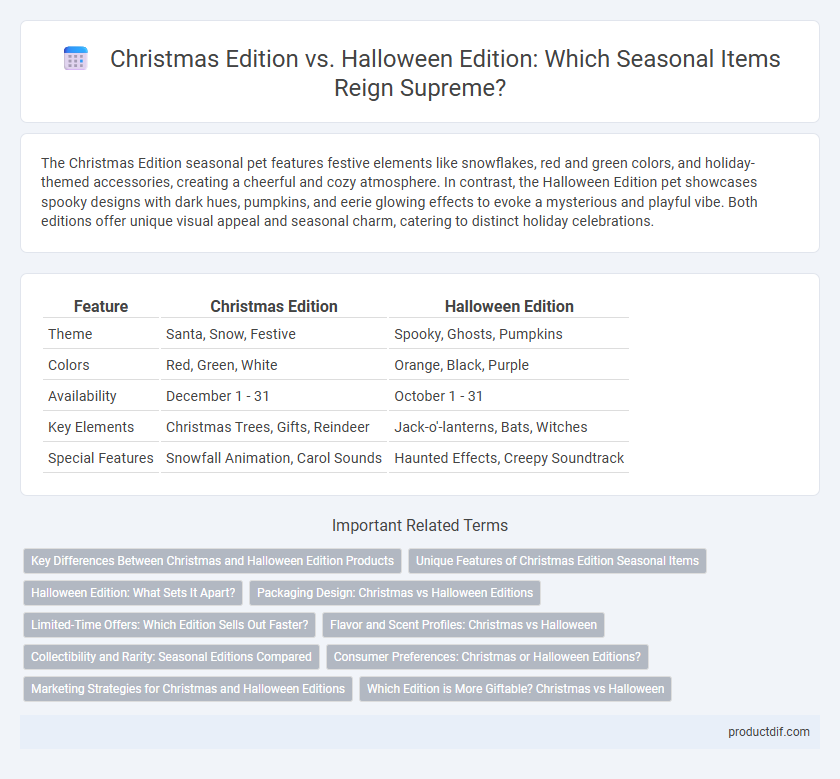 Christmas Edition vs. Halloween Edition: Which Seasonal Items Reign Supreme?

The Christmas Edition seasonal pet features festive elements like snowflakes, red and green colors, and holiday-themed accessories, creating a cheerful and cozy atmosphere. In contrast, the Halloween Edition pet showcases spooky designs with dark hues, pumpkins, and eerie glowing effects to evoke a mysterious and playful vibe. Both editions offer unique visual appeal and seasonal charm, catering to distinct holiday celebrations.

| Feature | Christmas Edition | Halloween Edition |
|---|---|---|
| Theme | Santa, Snow, Festive | Spooky, Ghosts, Pumpkins |
| Colors | Red, Green, White | Orange, Black, Purple |
| Availability | December 1 - 31 | October 1 - 31 |
| Key Elements | Christmas Trees, Gifts, Reindeer | Jack-o'-lanterns, Bats, Witches |
| Special Features | Snowfall Animation, Carol Sounds | Haunted Effects, Creepy Soundtrack |

Important Related Terms

Key Differences Between Christmas and Halloween Edition Products
Unique Features of Christmas Edition Seasonal Items
Halloween Edition: What Sets It Apart?
Packaging Design: Christmas vs Halloween Editions
Limited-Time Offers: Which Edition Sells Out Faster?
Flavor and Scent Profiles: Christmas vs Halloween
Collectibility and Rarity: Seasonal Editions Compared
Consumer Preferences: Christmas or Halloween Editions?
Marketing Strategies for Christmas and Halloween Editions
Which Edition is More Giftable? Christmas vs Halloween

productdif.com