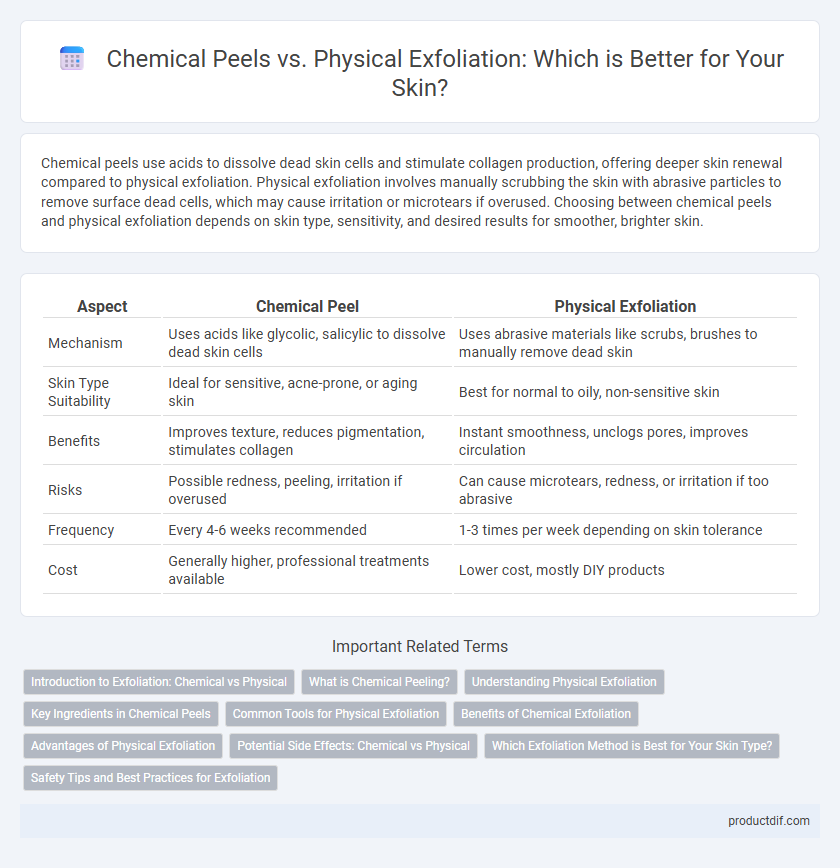 Chemical Peels vs. Physical Exfoliation: Which is Better for Your Skin?

Chemical peels use acids to dissolve dead skin cells and stimulate collagen production, offering deeper skin renewal compared to physical exfoliation. Physical exfoliation involves manually scrubbing the skin with abrasive particles to remove surface dead cells, which may cause irritation or microtears if overused. Choosing between chemical peels and physical exfoliation depends on skin type, sensitivity, and desired results for smoother, brighter skin.

| Aspect | Chemical Peel | Physical Exfoliation |
|---|---|---|
| Mechanism | Uses acids like glycolic, salicylic to dissolve dead skin cells | Uses abrasive materials like scrubs, brushes to manually remove dead skin |
| Skin Type Suitability | Ideal for sensitive, acne-prone, or aging skin | Best for normal to oily, non-sensitive skin |
| Benefits | Improves texture, reduces pigmentation, stimulates collagen | Instant smoothness, unclogs pores, improves circulation |
| Risks | Possible redness, peeling, irritation if overused | Can cause microtears, redness, or irritation if too abrasive |
| Frequency | Every 4-6 weeks recommended | 1-3 times per week depending on skin tolerance |
| Cost | Generally higher, professional treatments available | Lower cost, mostly DIY products |

Important Related Terms

Introduction to Exfoliation: Chemical vs Physical
What is Chemical Peeling?
Understanding Physical Exfoliation
Key Ingredients in Chemical Peels
Common Tools for Physical Exfoliation
Benefits of Chemical Exfoliation
Advantages of Physical Exfoliation
Potential Side Effects: Chemical vs Physical
Which Exfoliation Method is Best for Your Skin Type?
Safety Tips and Best Practices for Exfoliation

productdif.com