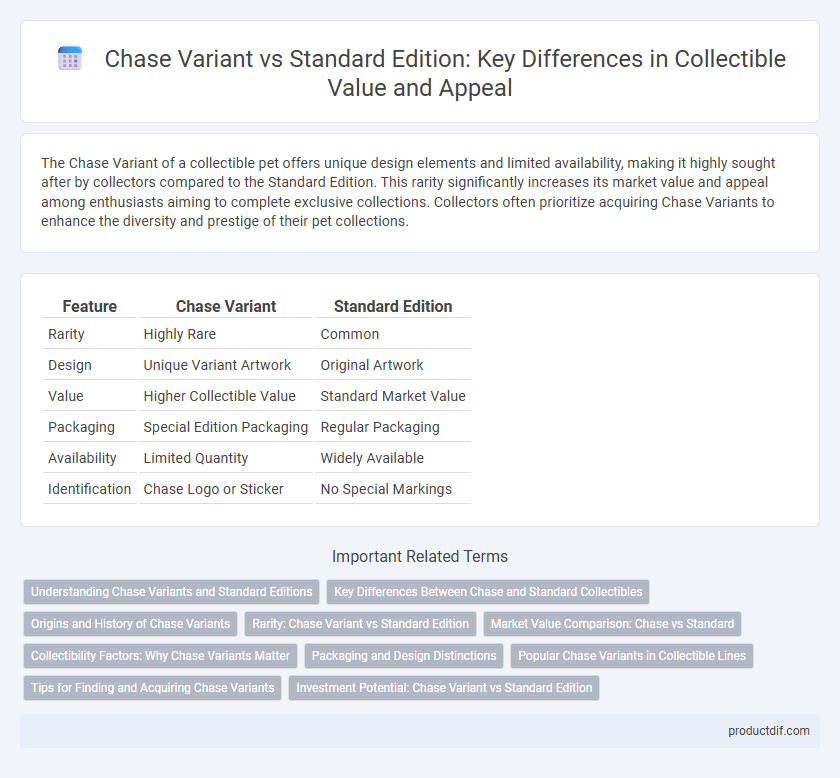 Chase Variant vs Standard Edition: Key Differences in Collectible Value and Appeal

The Chase Variant of a collectible pet offers unique design elements and limited availability, making it highly sought after by collectors compared to the Standard Edition. This rarity significantly increases its market value and appeal among enthusiasts aiming to complete exclusive collections. Collectors often prioritize acquiring Chase Variants to enhance the diversity and prestige of their pet collections.

| Feature | Chase Variant | Standard Edition |
|---|---|---|
| Rarity | Highly Rare | Common |
| Design | Unique Variant Artwork | Original Artwork |
| Value | Higher Collectible Value | Standard Market Value |
| Packaging | Special Edition Packaging | Regular Packaging |
| Availability | Limited Quantity | Widely Available |
| Identification | Chase Logo or Sticker | No Special Markings |

Important Related Terms

Understanding Chase Variants and Standard Editions
Key Differences Between Chase and Standard Collectibles
Origins and History of Chase Variants
Rarity: Chase Variant vs Standard Edition
Market Value Comparison: Chase vs Standard
Collectibility Factors: Why Chase Variants Matter
Packaging and Design Distinctions
Popular Chase Variants in Collectible Lines
Tips for Finding and Acquiring Chase Variants
Investment Potential: Chase Variant vs Standard Edition

productdif.com