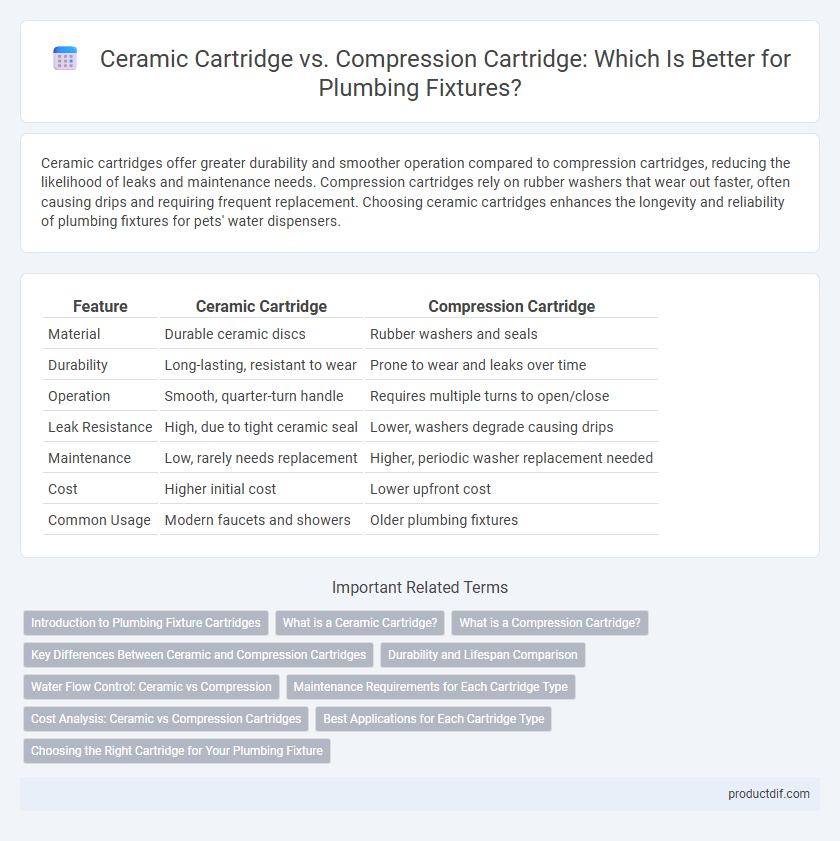 Ceramic Cartridge vs. Compression Cartridge: Which Is Better for Plumbing Fixtures?

Ceramic cartridges offer greater durability and smoother operation compared to compression cartridges, reducing the likelihood of leaks and maintenance needs. Compression cartridges rely on rubber washers that wear out faster, often causing drips and requiring frequent replacement. Choosing ceramic cartridges enhances the longevity and reliability of plumbing fixtures for pets' water dispensers.

| Feature | Ceramic Cartridge | Compression Cartridge |
|---|---|---|
| Material | Durable ceramic discs | Rubber washers and seals |
| Durability | Long-lasting, resistant to wear | Prone to wear and leaks over time |
| Operation | Smooth, quarter-turn handle | Requires multiple turns to open/close |
| Leak Resistance | High, due to tight ceramic seal | Lower, washers degrade causing drips |
| Maintenance | Low, rarely needs replacement | Higher, periodic washer replacement needed |
| Cost | Higher initial cost | Lower upfront cost |
| Common Usage | Modern faucets and showers | Older plumbing fixtures |

Important Related Terms

Introduction to Plumbing Fixture Cartridges
What is a Ceramic Cartridge?
What is a Compression Cartridge?
Key Differences Between Ceramic and Compression Cartridges
Durability and Lifespan Comparison
Water Flow Control: Ceramic vs Compression
Maintenance Requirements for Each Cartridge Type
Cost Analysis: Ceramic vs Compression Cartridges
Best Applications for Each Cartridge Type
Choosing the Right Cartridge for Your Plumbing Fixture

productdif.com