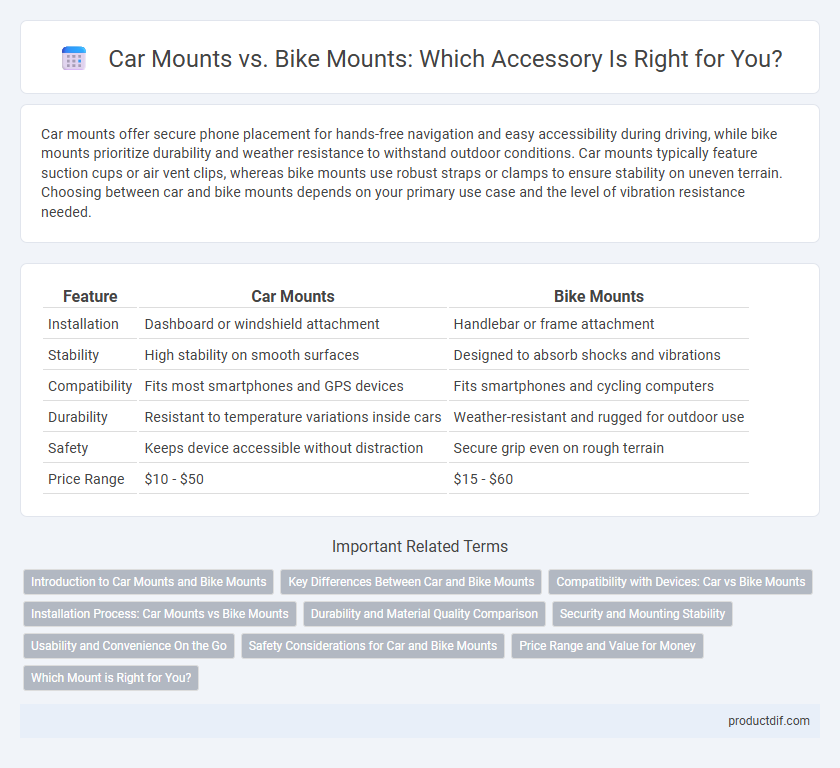 Car Mounts vs. Bike Mounts: Which Accessory Is Right for You?

Car mounts offer secure phone placement for hands-free navigation and easy accessibility during driving, while bike mounts prioritize durability and weather resistance to withstand outdoor conditions. Car mounts typically feature suction cups or air vent clips, whereas bike mounts use robust straps or clamps to ensure stability on uneven terrain. Choosing between car and bike mounts depends on your primary use case and the level of vibration resistance needed.

| Feature | Car Mounts | Bike Mounts |
|---|---|---|
| Installation | Dashboard or windshield attachment | Handlebar or frame attachment |
| Stability | High stability on smooth surfaces | Designed to absorb shocks and vibrations |
| Compatibility | Fits most smartphones and GPS devices | Fits smartphones and cycling computers |
| Durability | Resistant to temperature variations inside cars | Weather-resistant and rugged for outdoor use |
| Safety | Keeps device accessible without distraction | Secure grip even on rough terrain |
| Price Range | \$10 - \$50 | \$15 - \$60 |

Important Related Terms

Introduction to Car Mounts and Bike Mounts
Key Differences Between Car and Bike Mounts
Compatibility with Devices: Car vs Bike Mounts
Installation Process: Car Mounts vs Bike Mounts
Durability and Material Quality Comparison
Security and Mounting Stability
Usability and Convenience On the Go
Safety Considerations for Car and Bike Mounts
Price Range and Value for Money
Which Mount is Right for You?

productdif.com