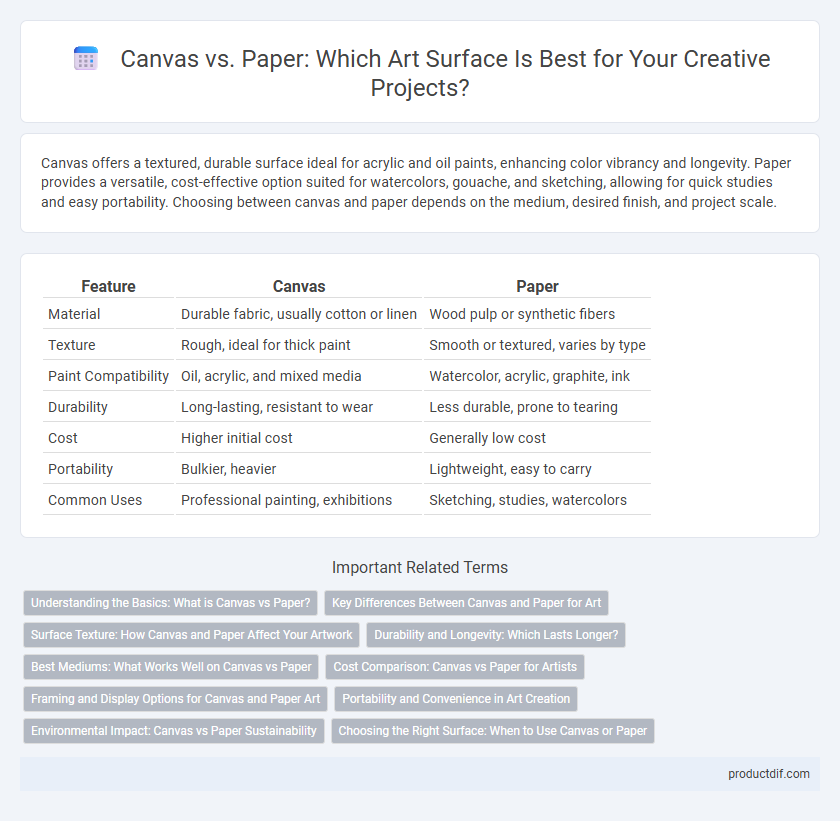 Canvas vs. Paper: Which Art Surface Is Best for Your Creative Projects?

Canvas offers a textured, durable surface ideal for acrylic and oil paints, enhancing color vibrancy and longevity. Paper provides a versatile, cost-effective option suited for watercolors, gouache, and sketching, allowing for quick studies and easy portability. Choosing between canvas and paper depends on the medium, desired finish, and project scale.

| Feature | Canvas | Paper |
|---|---|---|
| Material | Durable fabric, usually cotton or linen | Wood pulp or synthetic fibers |
| Texture | Rough, ideal for thick paint | Smooth or textured, varies by type |
| Paint Compatibility | Oil, acrylic, and mixed media | Watercolor, acrylic, graphite, ink |
| Durability | Long-lasting, resistant to wear | Less durable, prone to tearing |
| Cost | Higher initial cost | Generally low cost |
| Portability | Bulkier, heavier | Lightweight, easy to carry |
| Common Uses | Professional painting, exhibitions | Sketching, studies, watercolors |

Important Related Terms

Understanding the Basics: What is Canvas vs Paper?
Key Differences Between Canvas and Paper for Art
Surface Texture: How Canvas and Paper Affect Your Artwork
Durability and Longevity: Which Lasts Longer?
Best Mediums: What Works Well on Canvas vs Paper
Cost Comparison: Canvas vs Paper for Artists
Framing and Display Options for Canvas and Paper Art
Portability and Convenience in Art Creation
Environmental Impact: Canvas vs Paper Sustainability
Choosing the Right Surface: When to Use Canvas or Paper

productdif.com