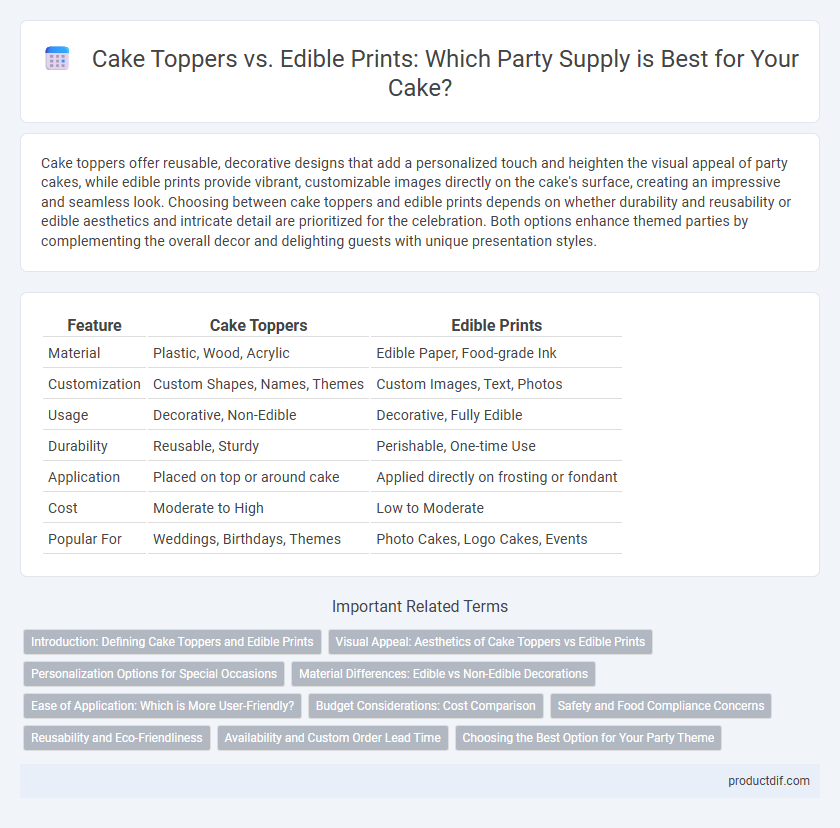 Cake Toppers vs. Edible Prints: Which Party Supply is Best for Your Cake?

Cake toppers offer reusable, decorative designs that add a personalized touch and heighten the visual appeal of party cakes, while edible prints provide vibrant, customizable images directly on the cake's surface, creating an impressive and seamless look. Choosing between cake toppers and edible prints depends on whether durability and reusability or edible aesthetics and intricate detail are prioritized for the celebration. Both options enhance themed parties by complementing the overall decor and delighting guests with unique presentation styles.

| Feature | Cake Toppers | Edible Prints |
|---|---|---|
| Material | Plastic, Wood, Acrylic | Edible Paper, Food-grade Ink |
| Customization | Custom Shapes, Names, Themes | Custom Images, Text, Photos |
| Usage | Decorative, Non-Edible | Decorative, Fully Edible |
| Durability | Reusable, Sturdy | Perishable, One-time Use |
| Application | Placed on top or around cake | Applied directly on frosting or fondant |
| Cost | Moderate to High | Low to Moderate |
| Popular For | Weddings, Birthdays, Themes | Photo Cakes, Logo Cakes, Events |

Important Related Terms

Introduction: Defining Cake Toppers and Edible Prints
Visual Appeal: Aesthetics of Cake Toppers vs Edible Prints
Personalization Options for Special Occasions
Material Differences: Edible vs Non-Edible Decorations
Ease of Application: Which is More User-Friendly?
Budget Considerations: Cost Comparison
Safety and Food Compliance Concerns
Reusability and Eco-Friendliness
Availability and Custom Order Lead Time
Choosing the Best Option for Your Party Theme

productdif.com